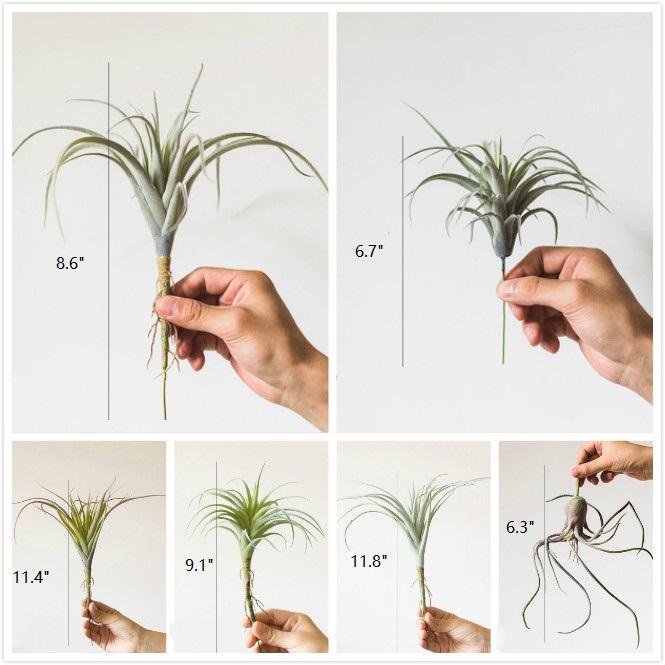 8.6"

6.7"

11.4"

9.1"

11.8"

6.3"