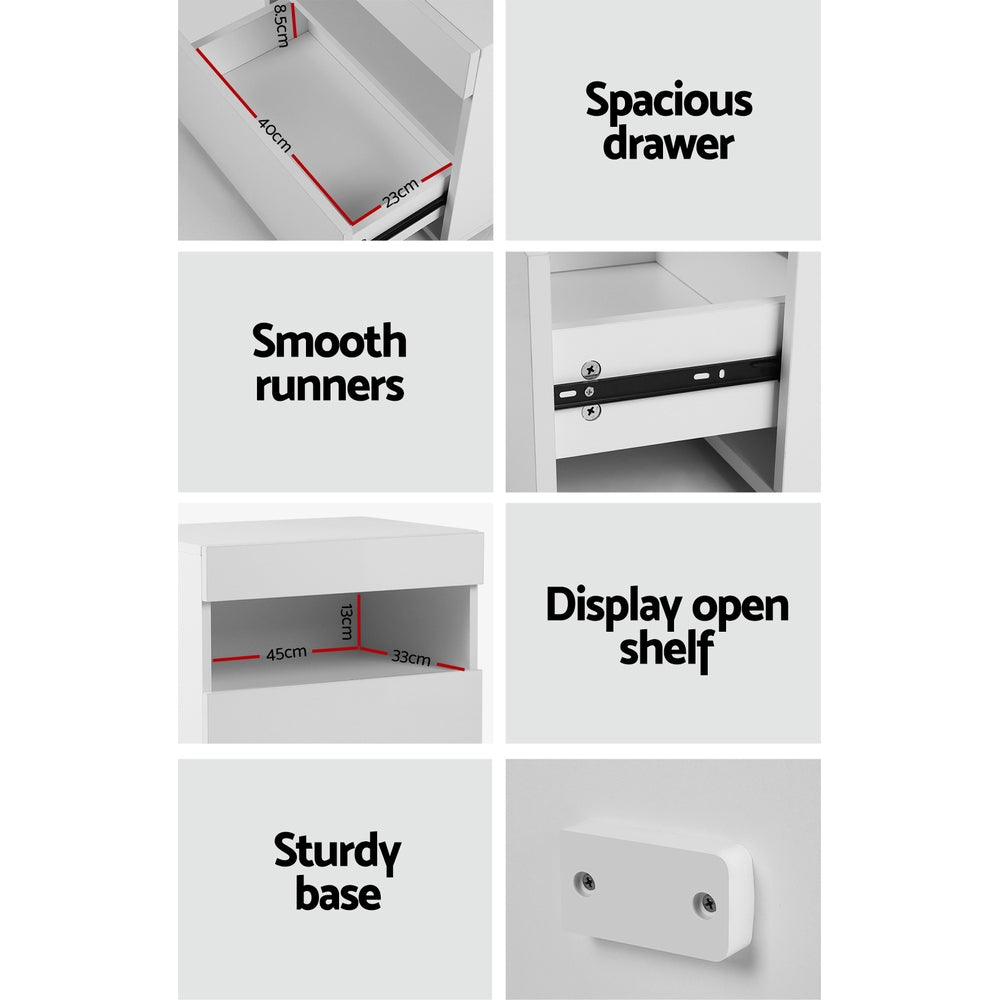 8.5cm
40cm
23cm

Spacious drawer

Smooth runners

13cm
45cm
33cm

Display open shelf

Sturdy base