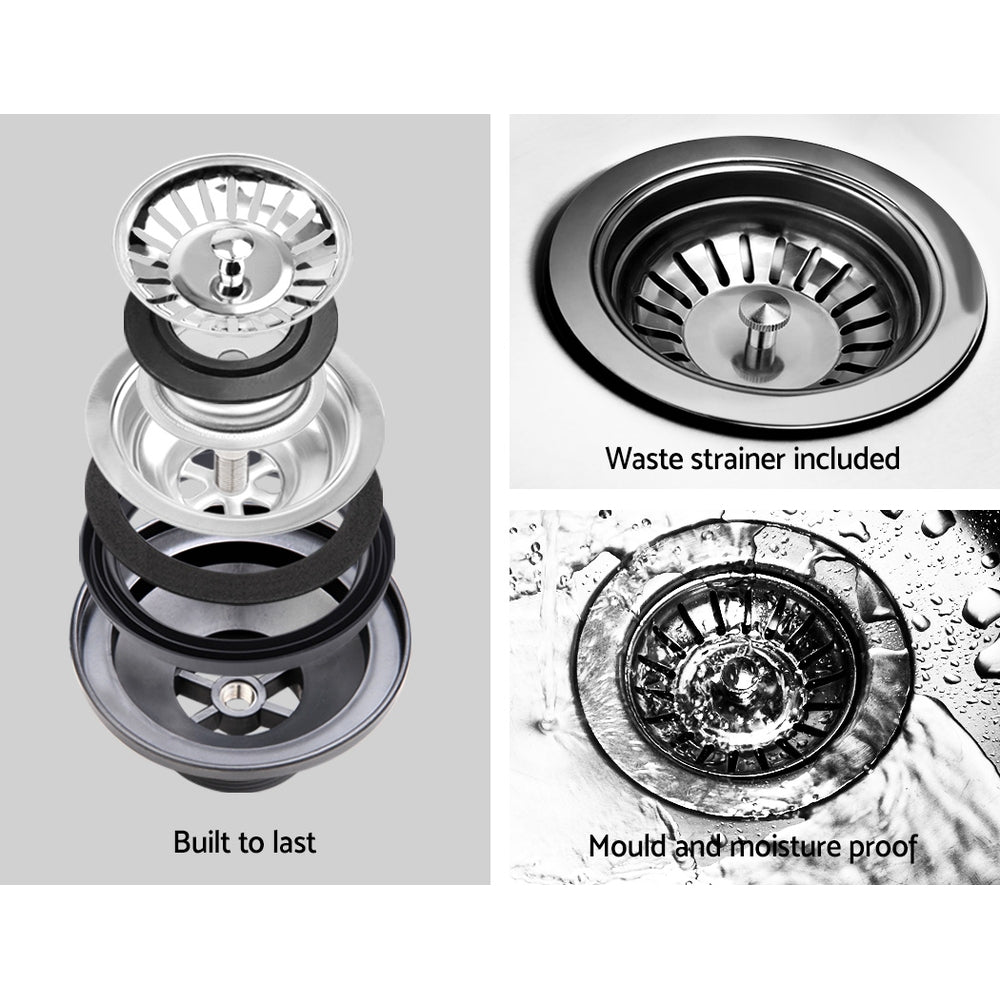 Built to last

Waste strainer included

Mould and moisture proof