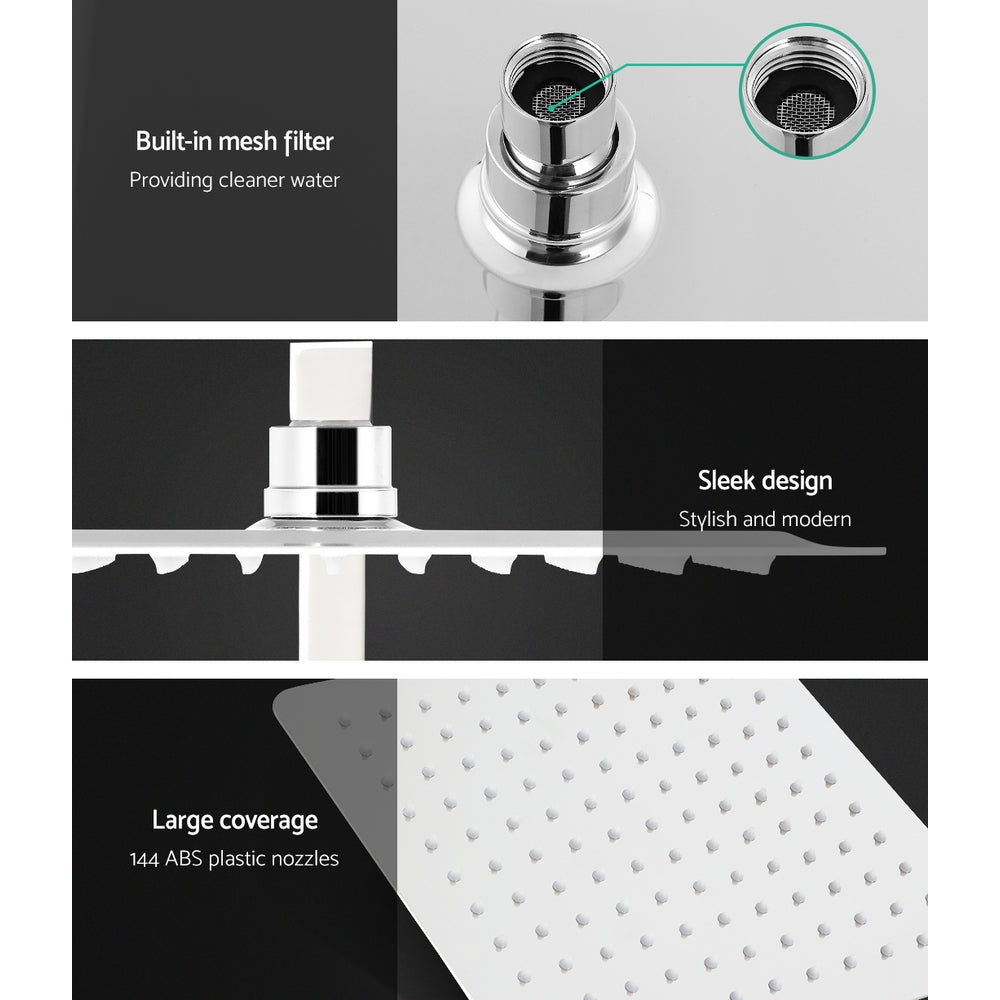 Built-in mesh filter
Providing cleaner water

Sleek design
Stylish and modern

Large coverage
144 ABS plastic nozzles