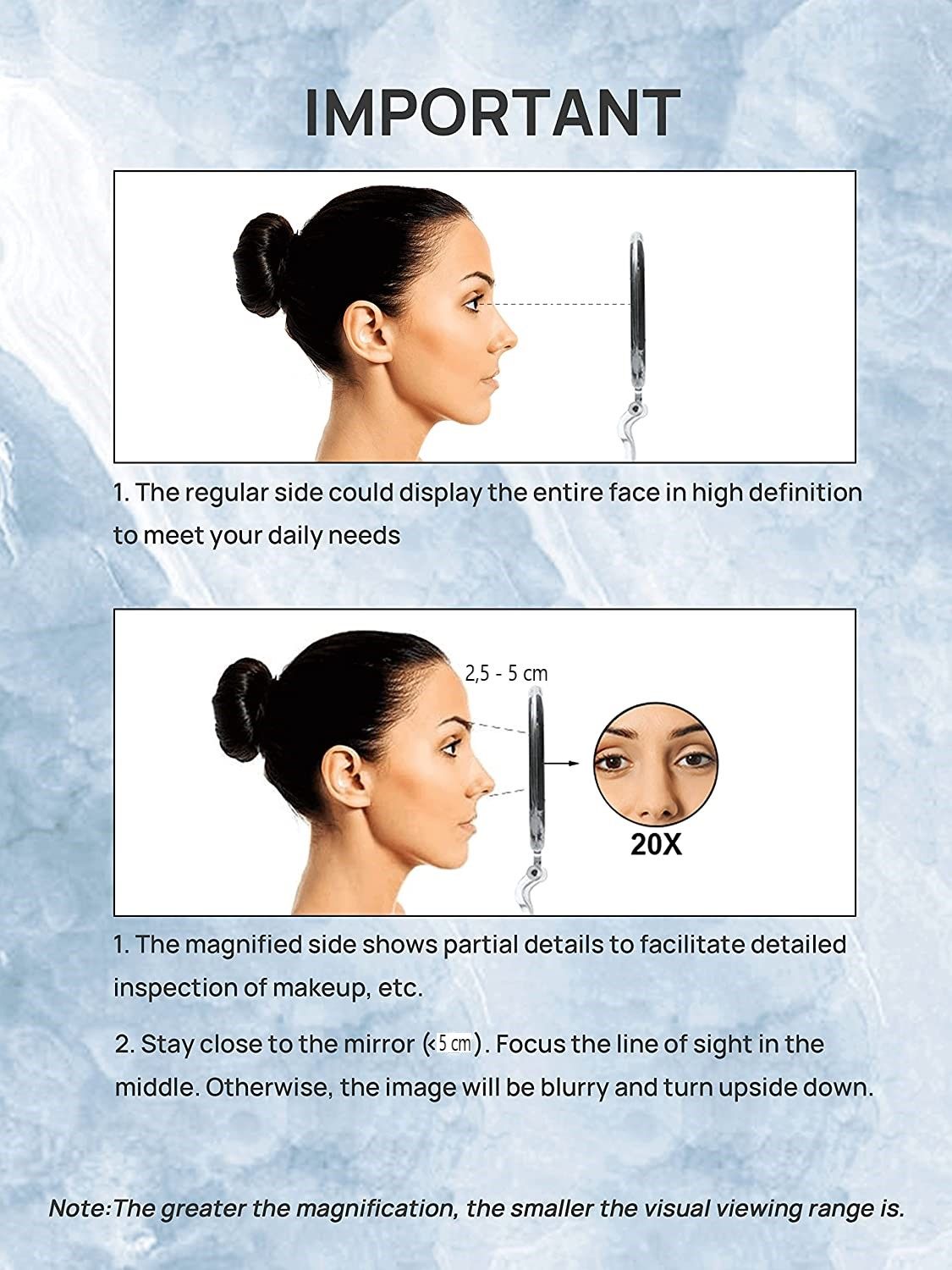 IMPORTANT

1. The regular side could display the entire face in high definition to meet your daily needs

2,5 - 5 cm

20X

1. The magnified side shows partial details to facilitate detailed inspection of makeup, etc.

2. Stay close to the mirror (<5 cm). Focus the line of sight in the middle. Otherwise, the image will be blurry and turn upside down.

Note:The greater the magnification, the smaller the visual viewing range is.