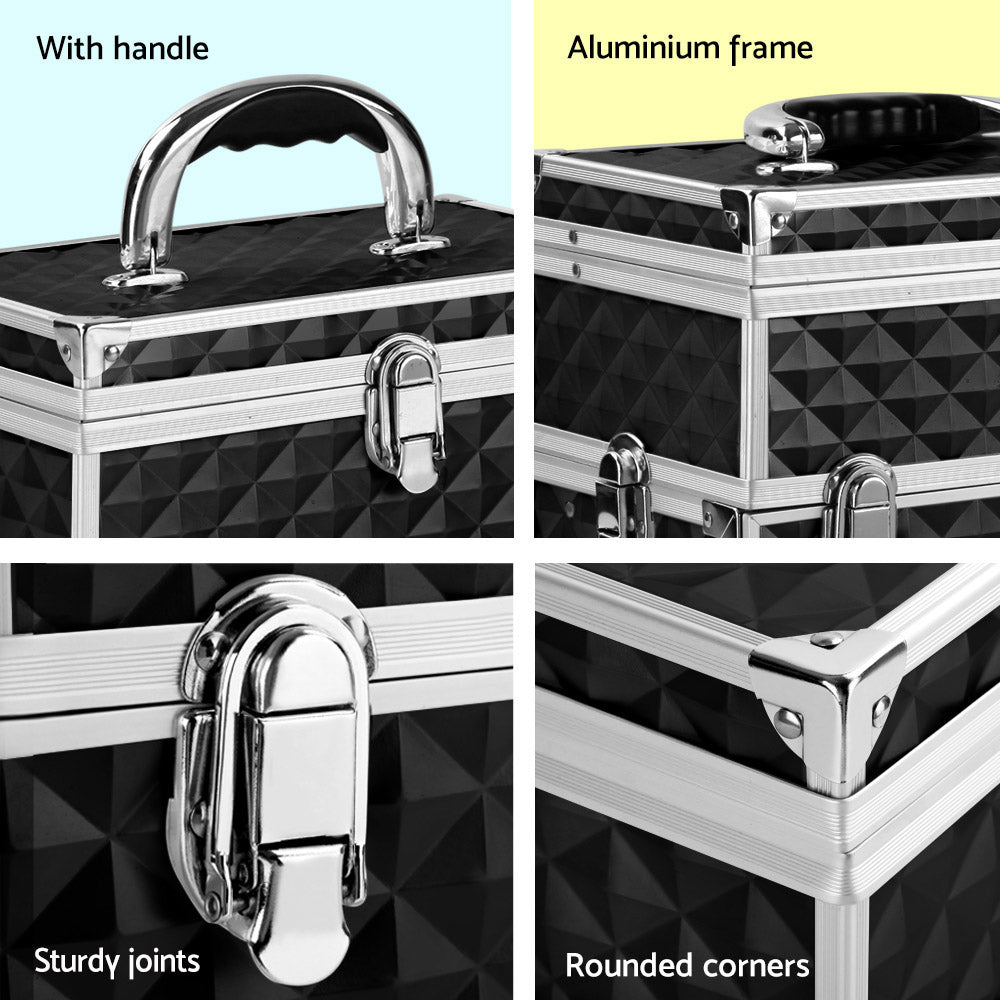 With handle

Aluminium frame

Sturdy joints

Rounded corners