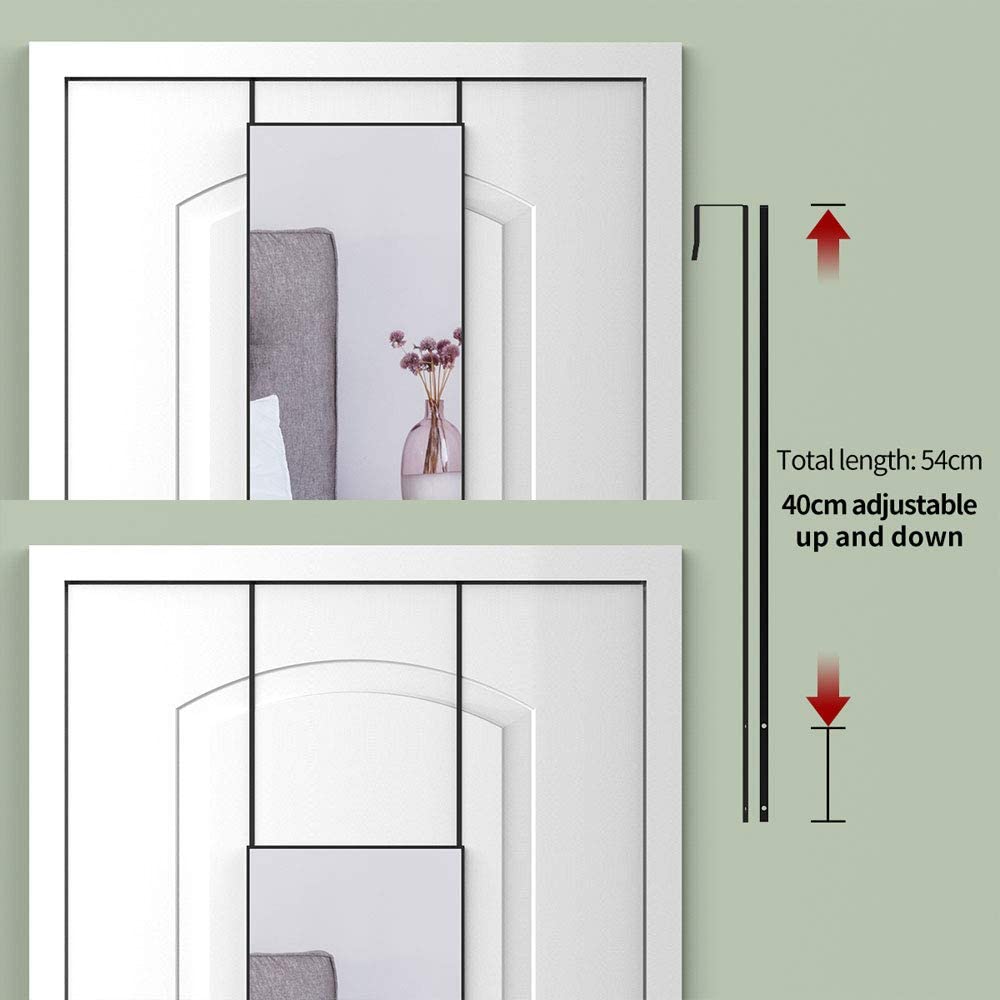 Total length: 54cm
40cm adjustable up and down