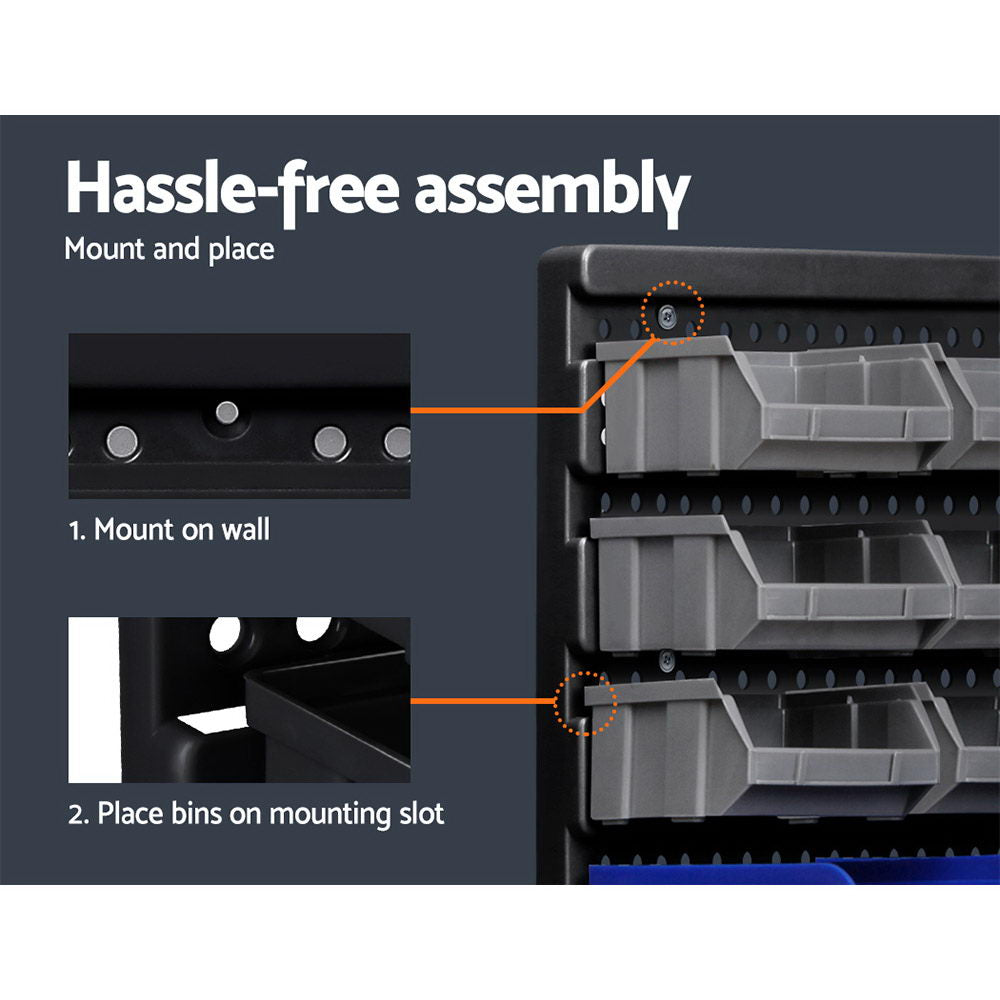 Hassle-free assembly
Mount and place

1. Mount on wall

2. Place bins on mounting slot