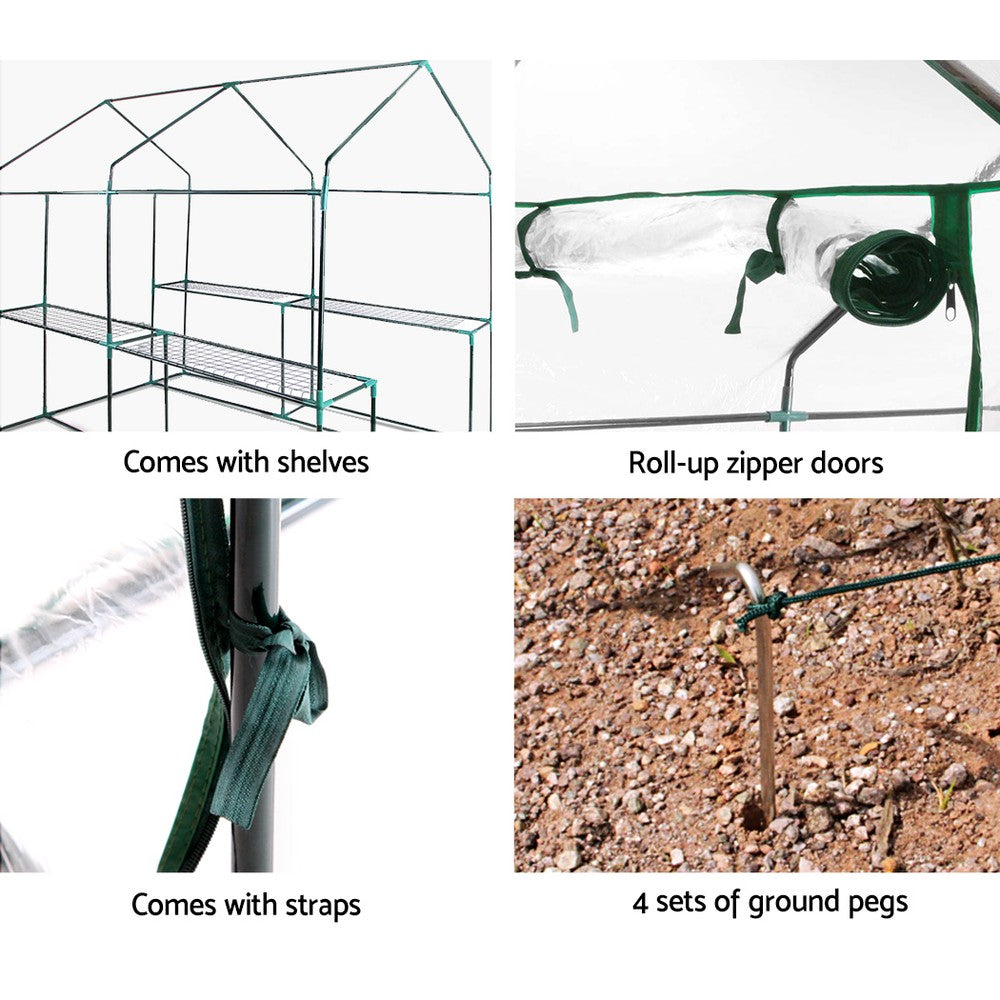 Comes with shelves

Roll-up zipper doors

Comes with straps

4 sets of ground pegs