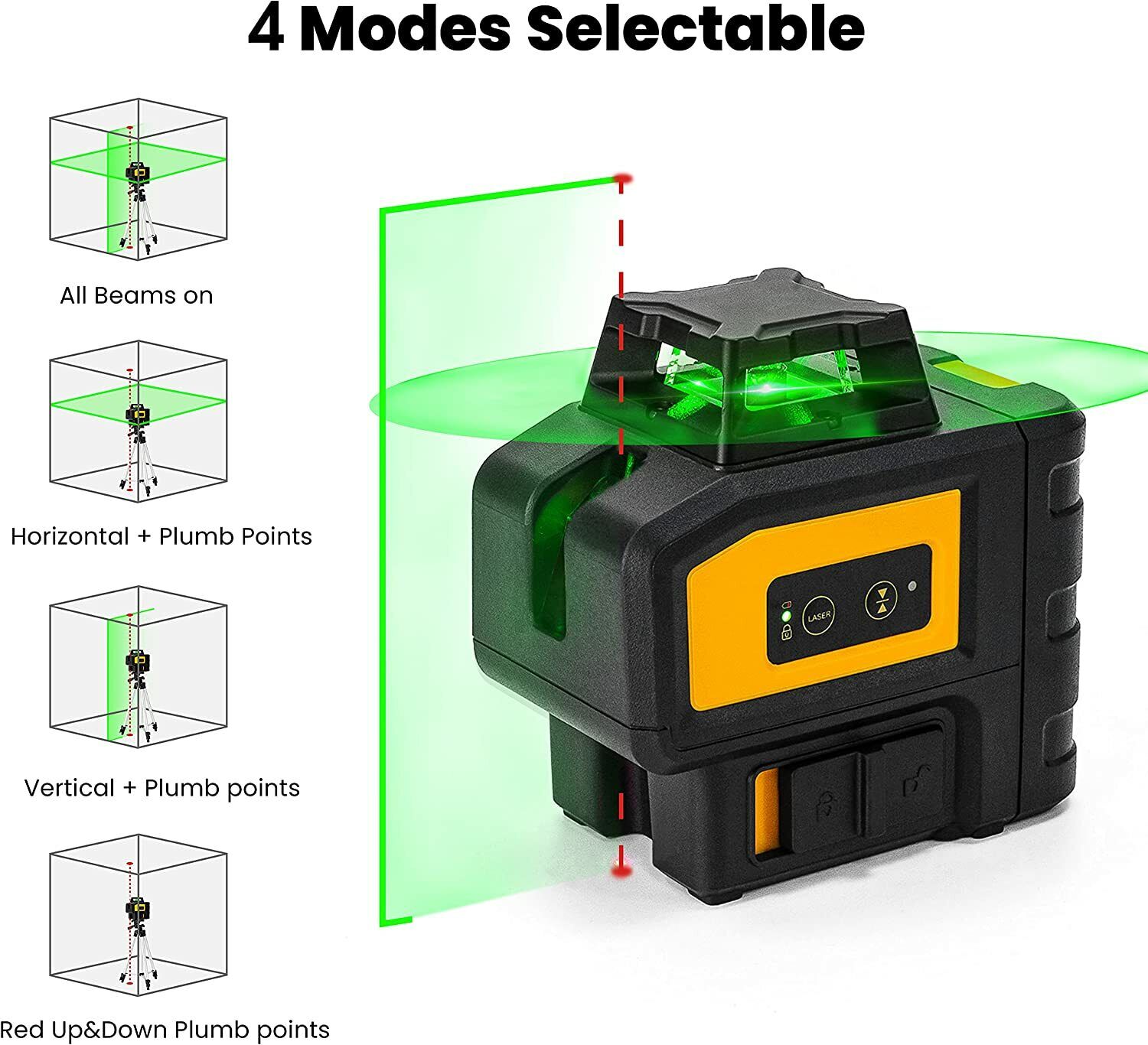 4 Modes Selectable

All Beams on

Horizontal + Plumb Points

Vertical + Plumb points

Red Up&Down Plumb points

LASER