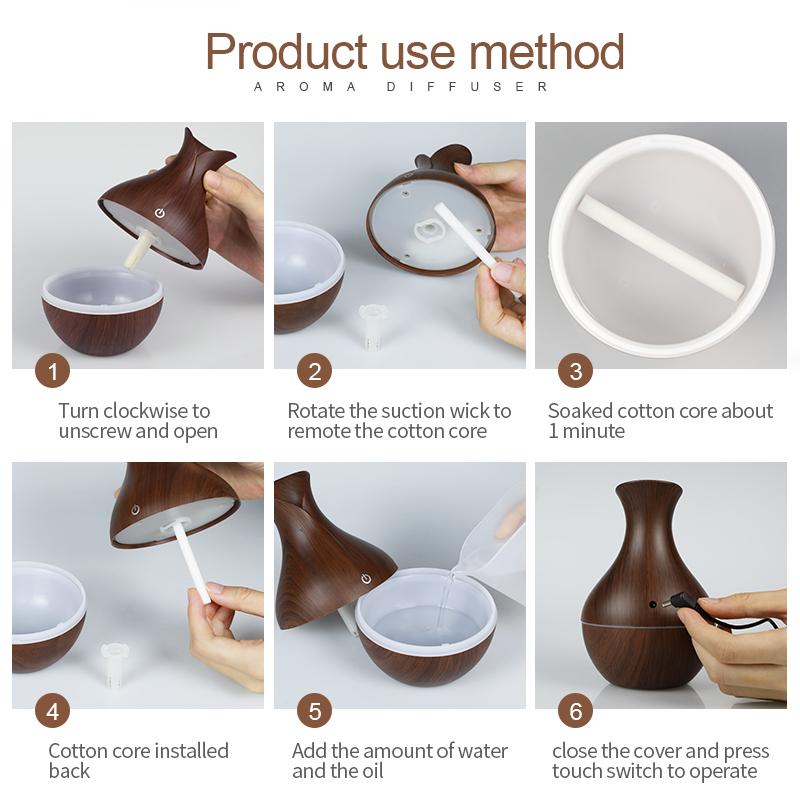 Product use method

AROMA DIFFUSER

1
Turn clockwise to unscrew and open

2
Rotate the suction wick to remote the cotton core

3
Soaked cotton core about 1 minute

4
Cotton core installed back

5
Add the amount of water and the oil

6
close the cover and press touch switch to operate