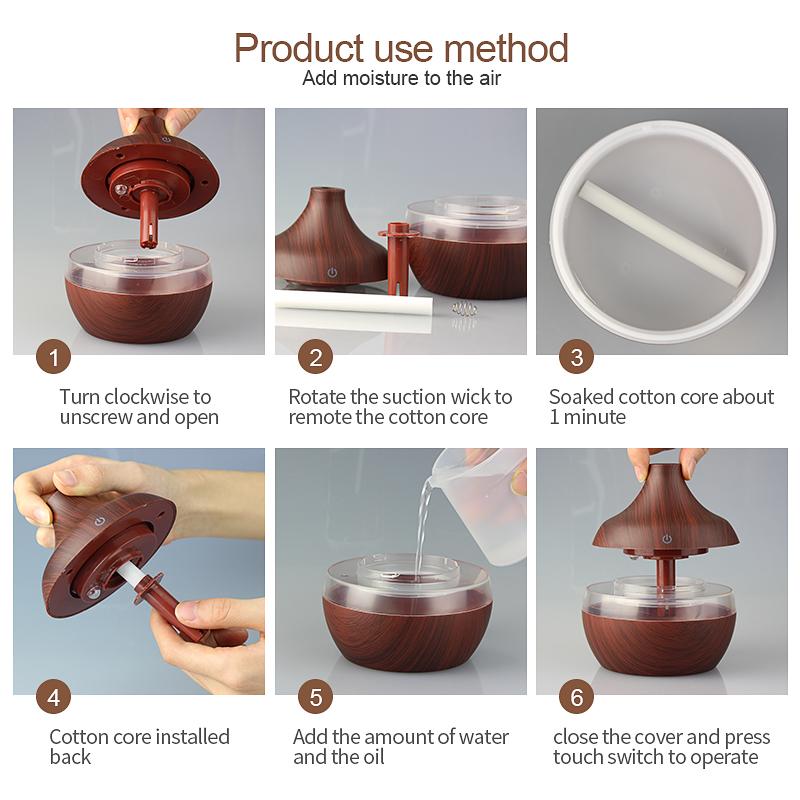 Product use method
Add moisture to the air

1
Turn clockwise to unscrew and open

2
Rotate the suction wick to remote the cotton core

3
Soaked cotton core about 1 minute

4
Cotton core installed back

5
Add the amount of water and the oil

6
close the cover and press touch switch to operate