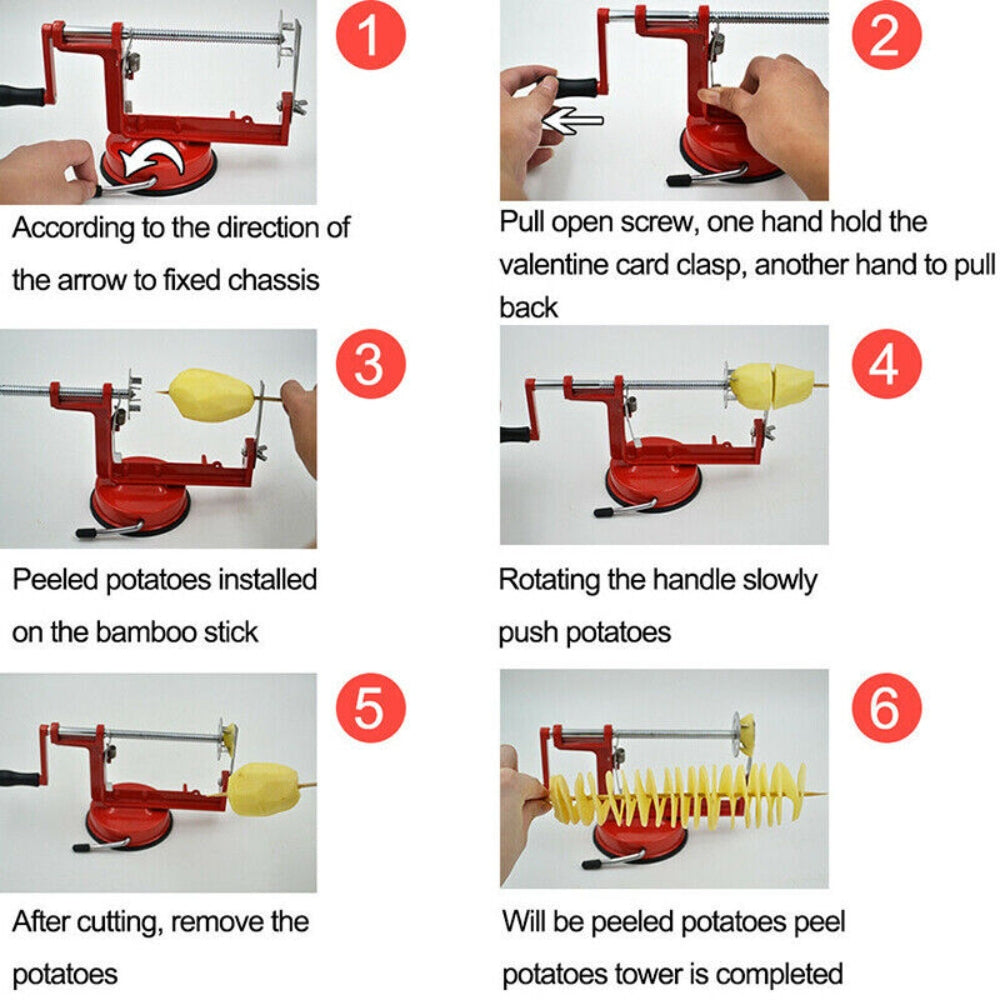 1

According to the direction of the arrow to fixed chassis

2

Pull open screw, one hand hold the valentine card clasp, another hand to pull back

3

Peeled potatoes installed on the bamboo stick

4

Rotating the handle slowly push potatoes

5

After cutting, remove the potatoes

6

Will be peeled potatoes peel potatoes tower is completed