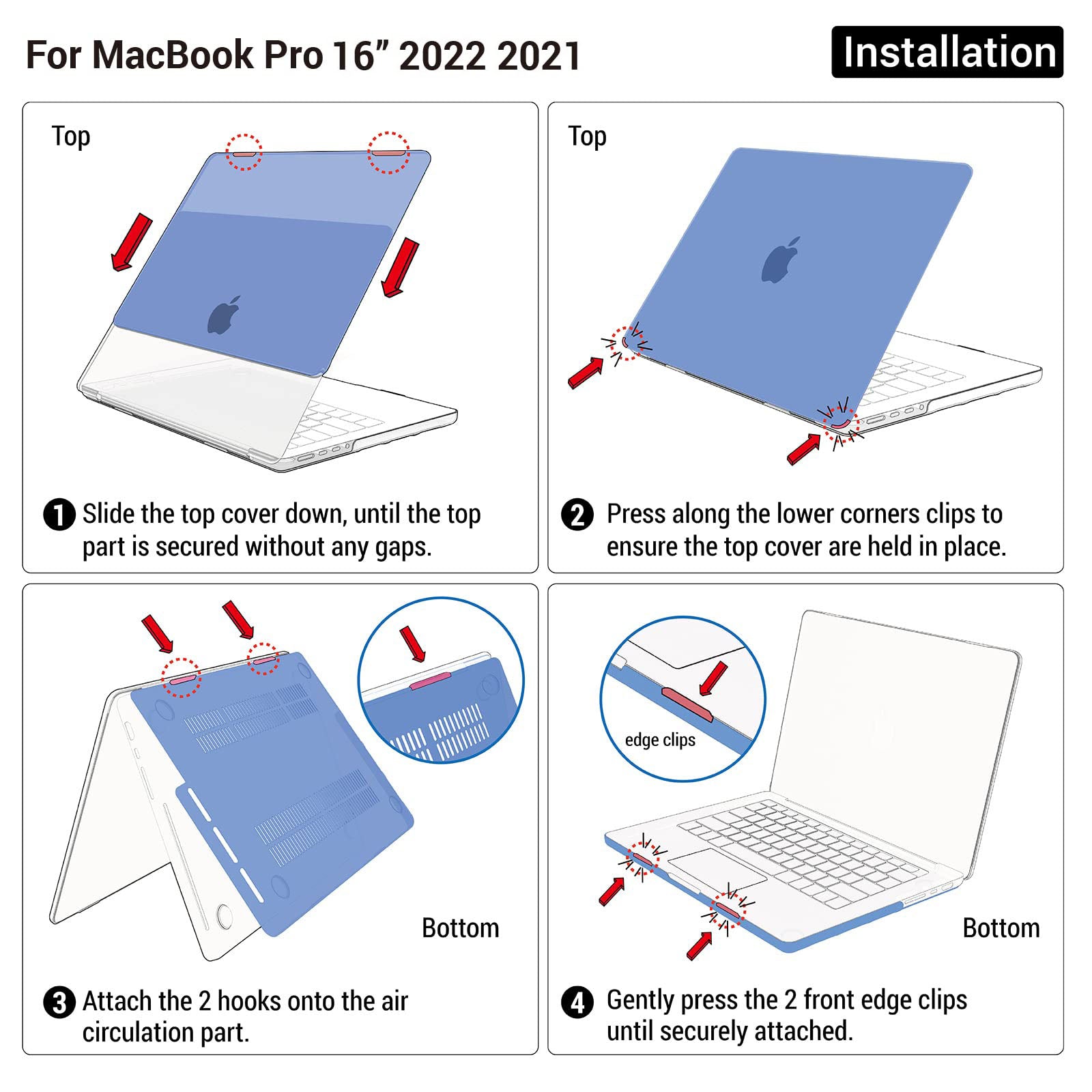 For MacBook Pro 16” 2022 2021

Installation

Top

1 Slide the top cover down, until the top part is secured without any gaps.

Top

2 Press along the lower corners clips to ensure the top cover are held in place.

Bottom

3 Attach the 2 hooks onto the air circulation part.

edge clips

Bottom

4 Gently press the 2 front edge clips until securely attached.