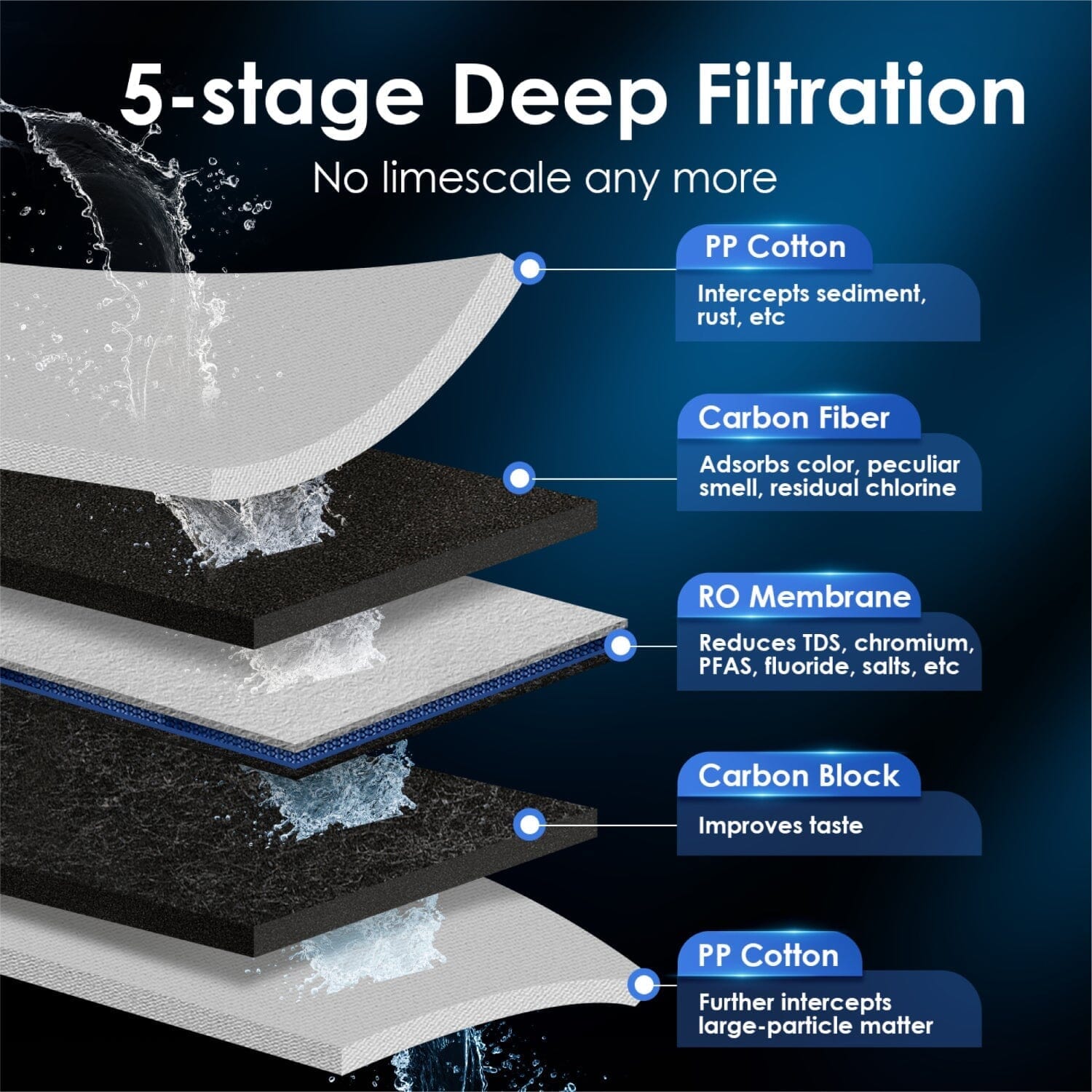 5-stage Deep Filtration

No limescale any more

PP Cotton

Intercepts sediment, rust, etc

Carbon Fiber

Adsorbs color, peculiar smell, residual chlorine

RO Membrane

Reduces TDS, chromium, PFAS, fluoride, salts, etc

Carbon Block

Improves taste

PP Cotton

Further intercepts large-particle matter