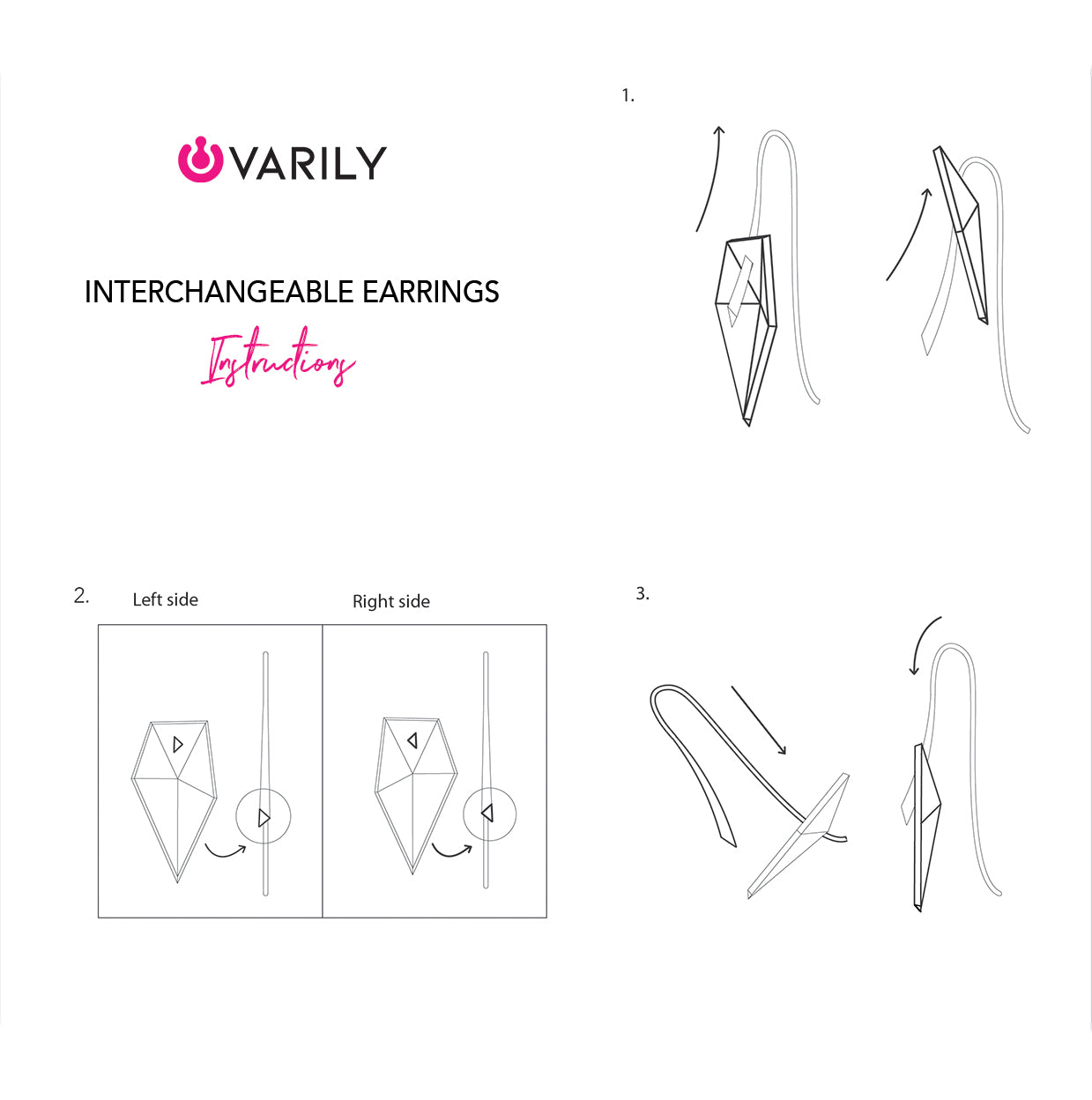 VARILY

INTERCHANGEABLE EARRINGS

Instructions

1.

2. Left side

Right side

3.