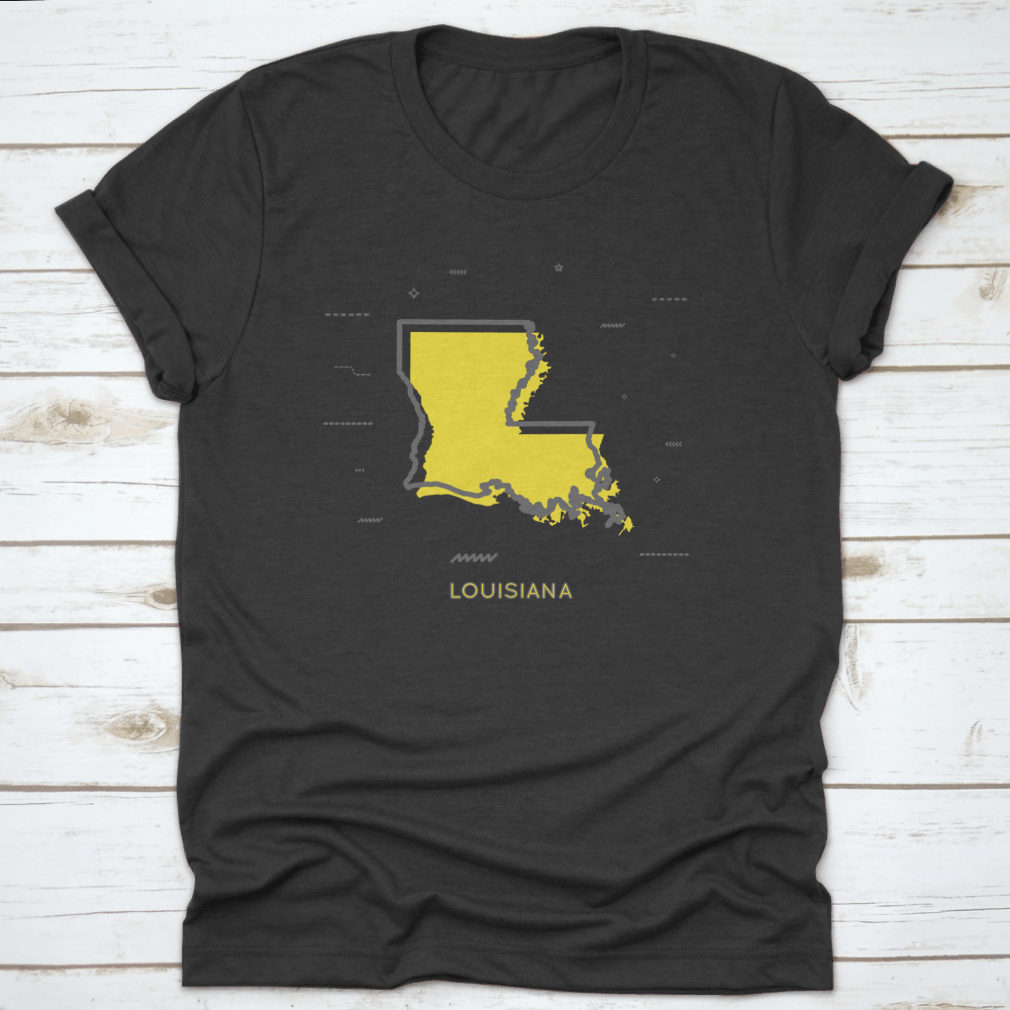 LOUISIANA