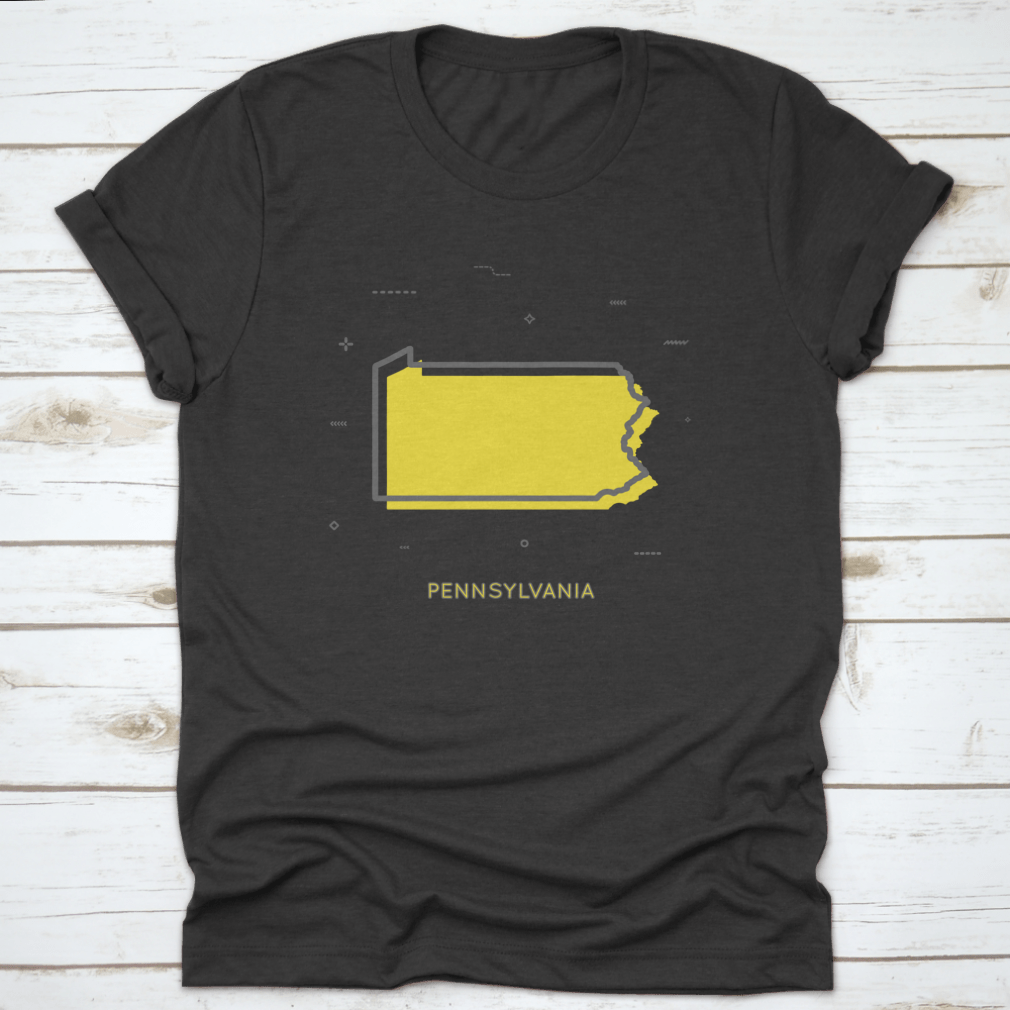 PENNSYLVANIA