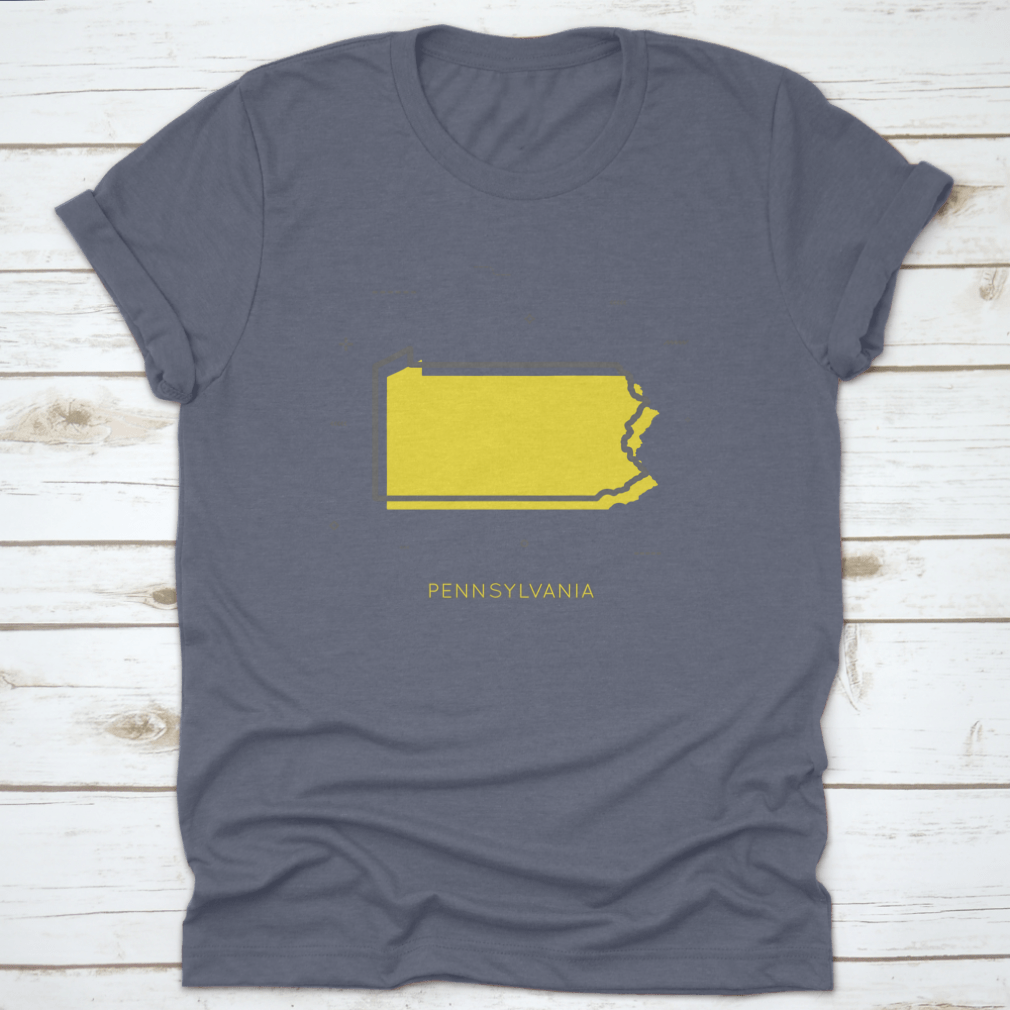 PENNSYLVANIA