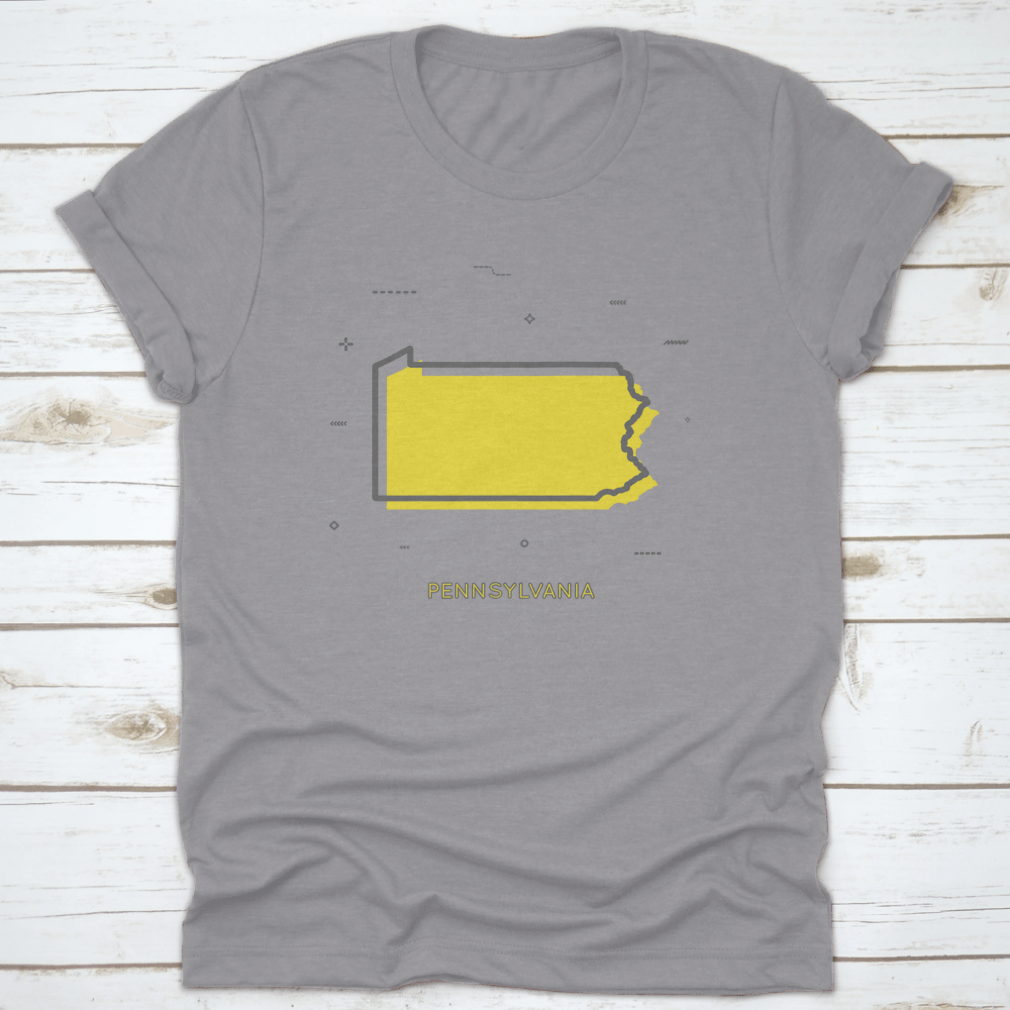 PENNSYLVANIA