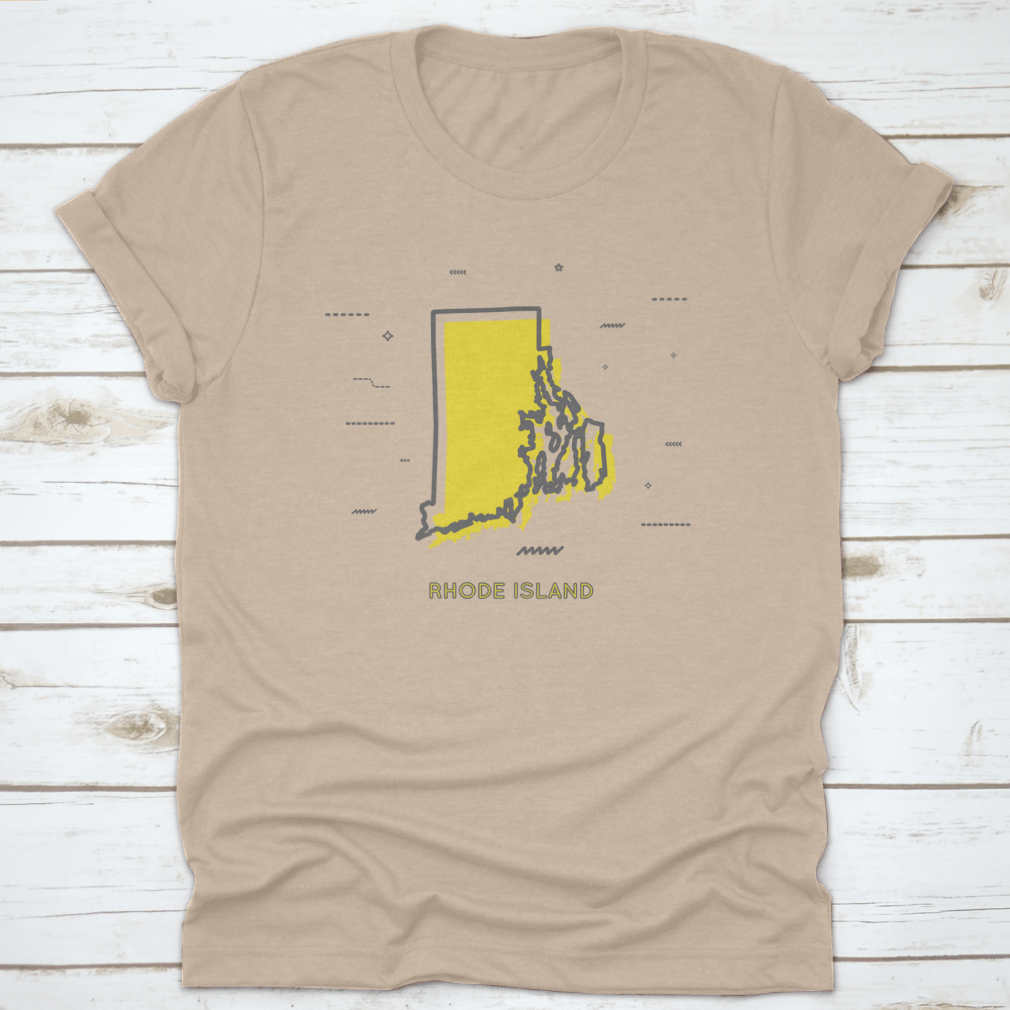 RHODE ISLAND