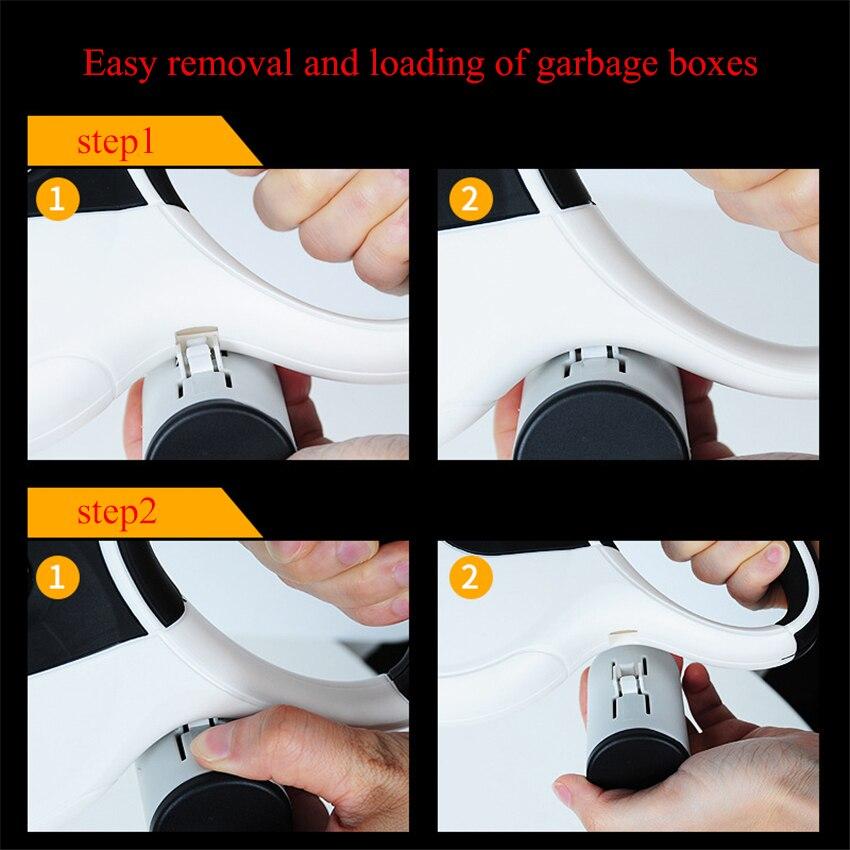 Easy removal and loading of garbage boxes

step1

1

2

step2

1

2