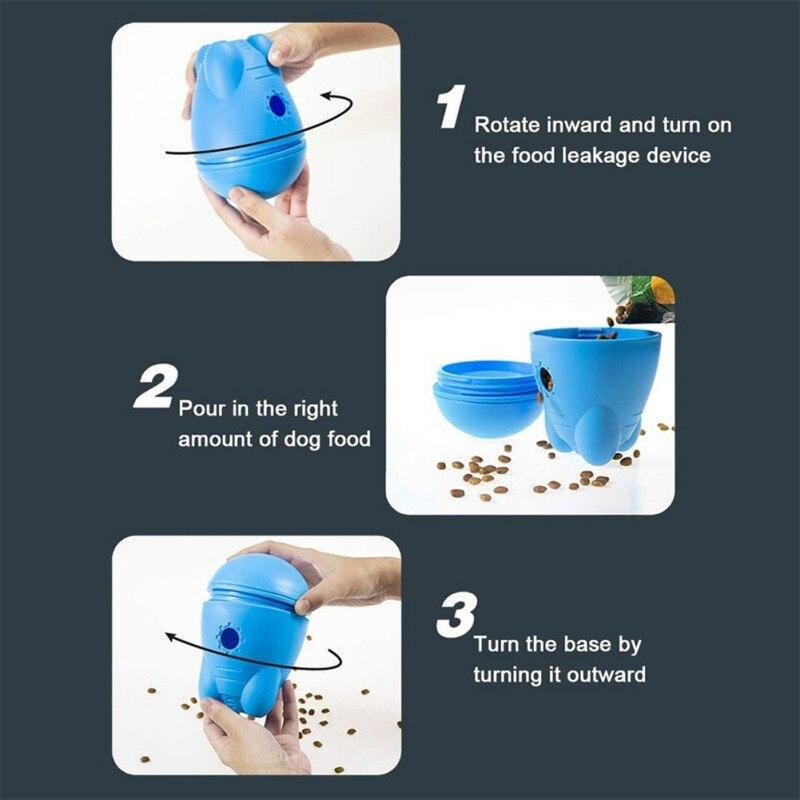 1 Rotate inward and turn on the food leakage device

2 Pour in the right amount of dog food

3 Turn the base by turning it outward