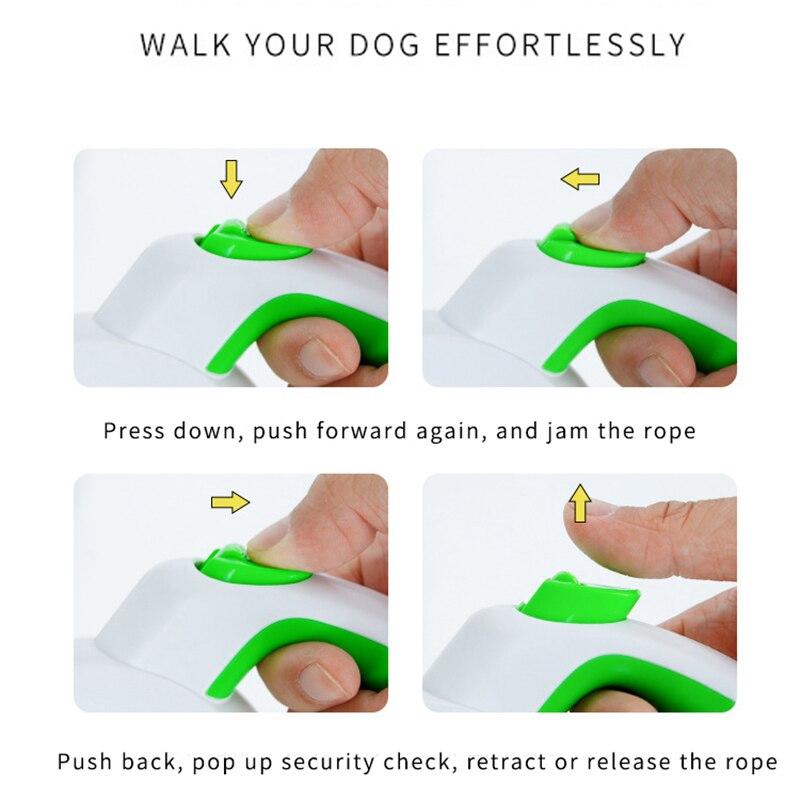 WALK YOUR DOG EFFORTLESSLY

Press down, push forward again, and jam the rope

Push back, pop up security check, retract or release the rope