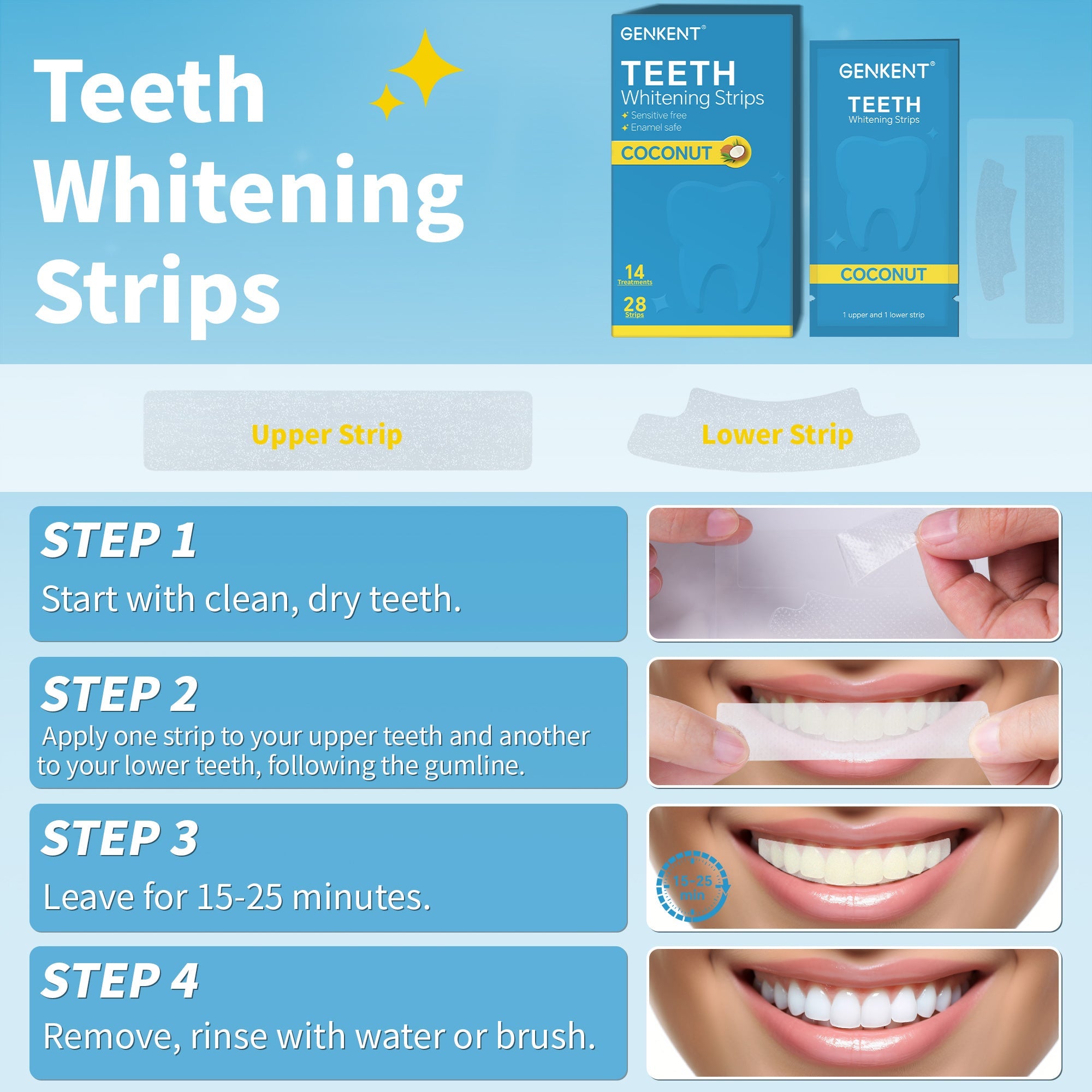 Teeth Whitening Strips

GENKENT®
TEETH
Whitening Strips
Sensitive free
Enamel safe
COCONUT
14 Treatments
28 Strips

GENKENT®
TEETH
Whitening Strips
COCONUT
1 upper and 1 lower strip

Upper Strip

Lower Strip

STEP 1
Start with clean, dry teeth.

STEP 2
Apply one strip to your upper teeth and another to your lower teeth, following the gumline.

STEP 3
Leave for 15-25 minutes.

15-25 min

STEP 4
Remove, rinse with water or brush.