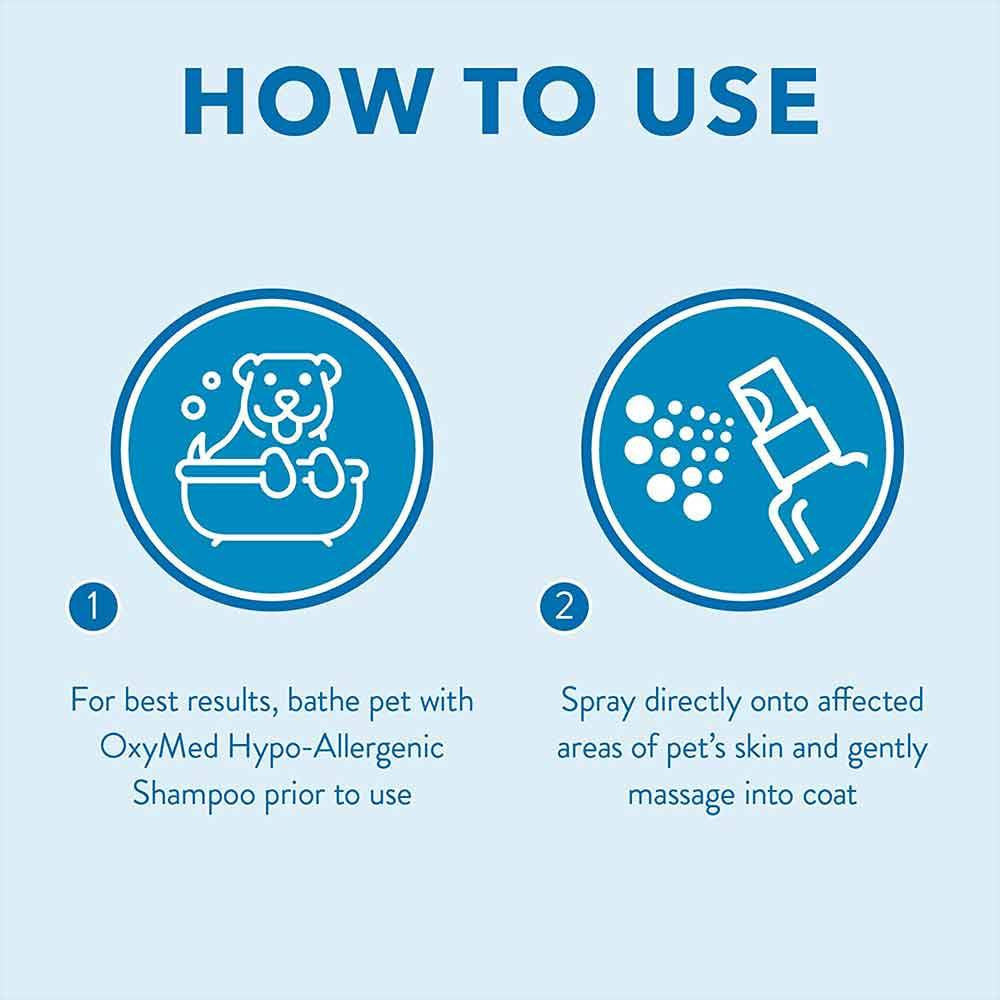 HOW TO USE

1

For best results, bathe pet with OxyMed Hypo-Allergenic Shampoo prior to use

2

Spray directly onto affected areas of pet's skin and gently massage into coat