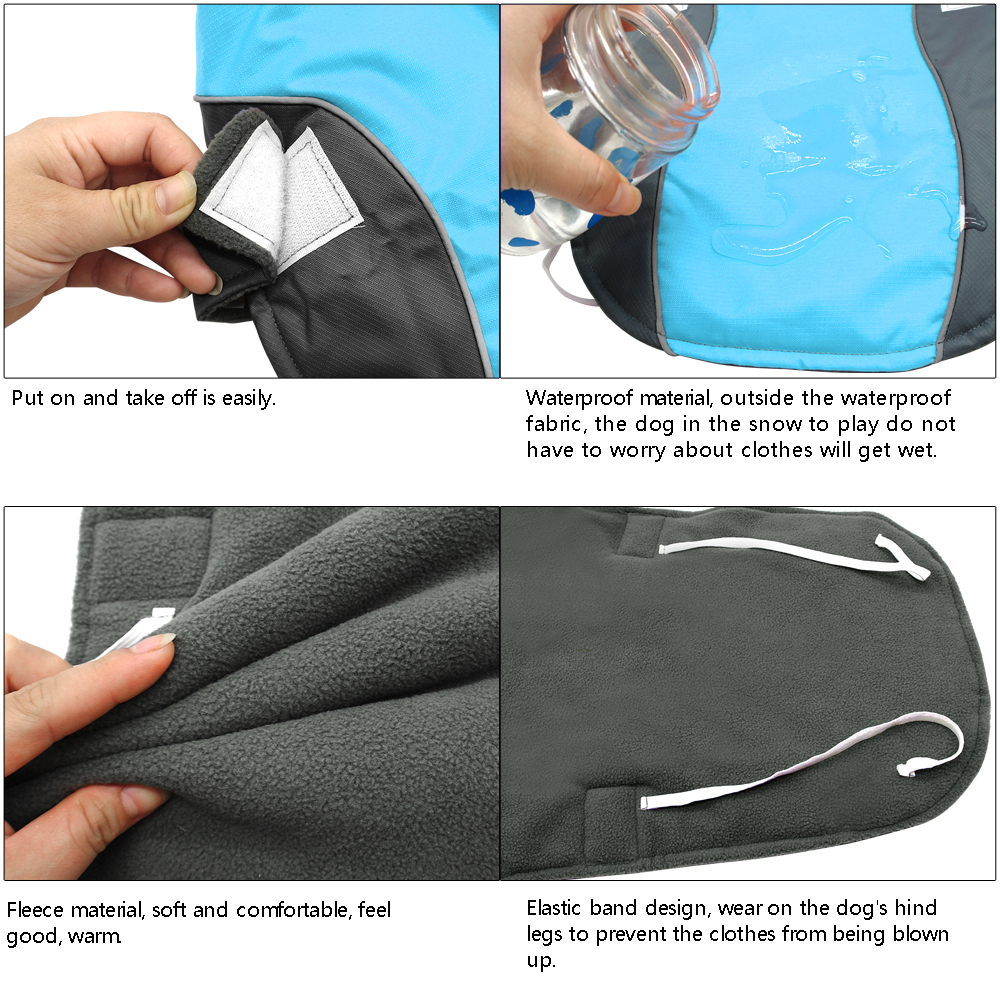 Put on and take off is easily.

Waterproof material, outside the waterproof fabric, the dog in the snow to play do not have to worry about clothes will get wet.

Fleece material, soft and comfortable, feel good, warm.

Elastic band design, wear on the dog's hind legs to prevent the clothes from being blown up.