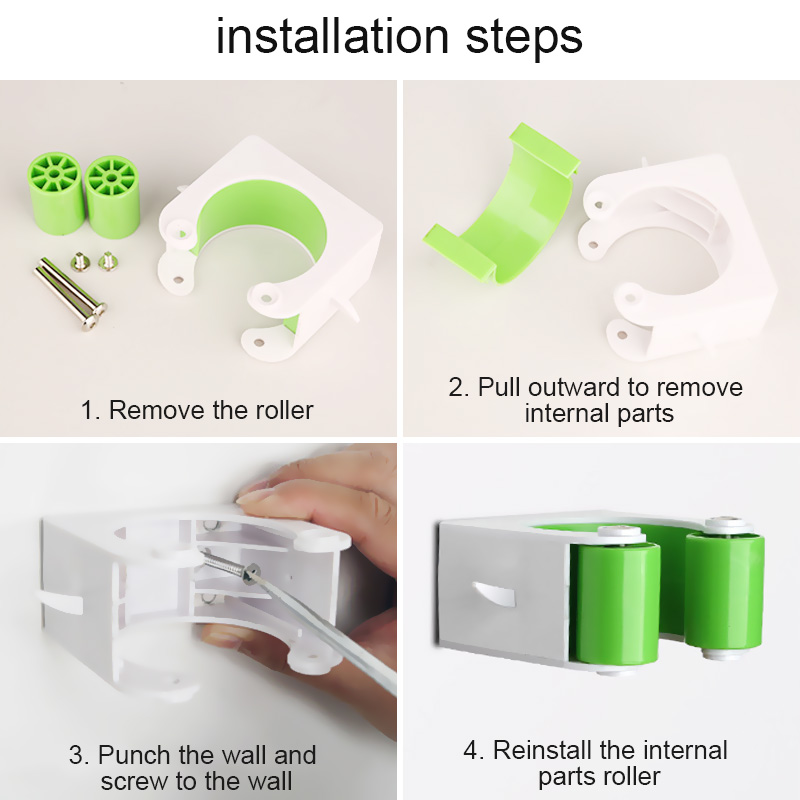 installation steps

1. Remove the roller

2. Pull outward to remove internal parts

3. Punch the wall and screw to the wall

4. Reinstall the internal parts roller