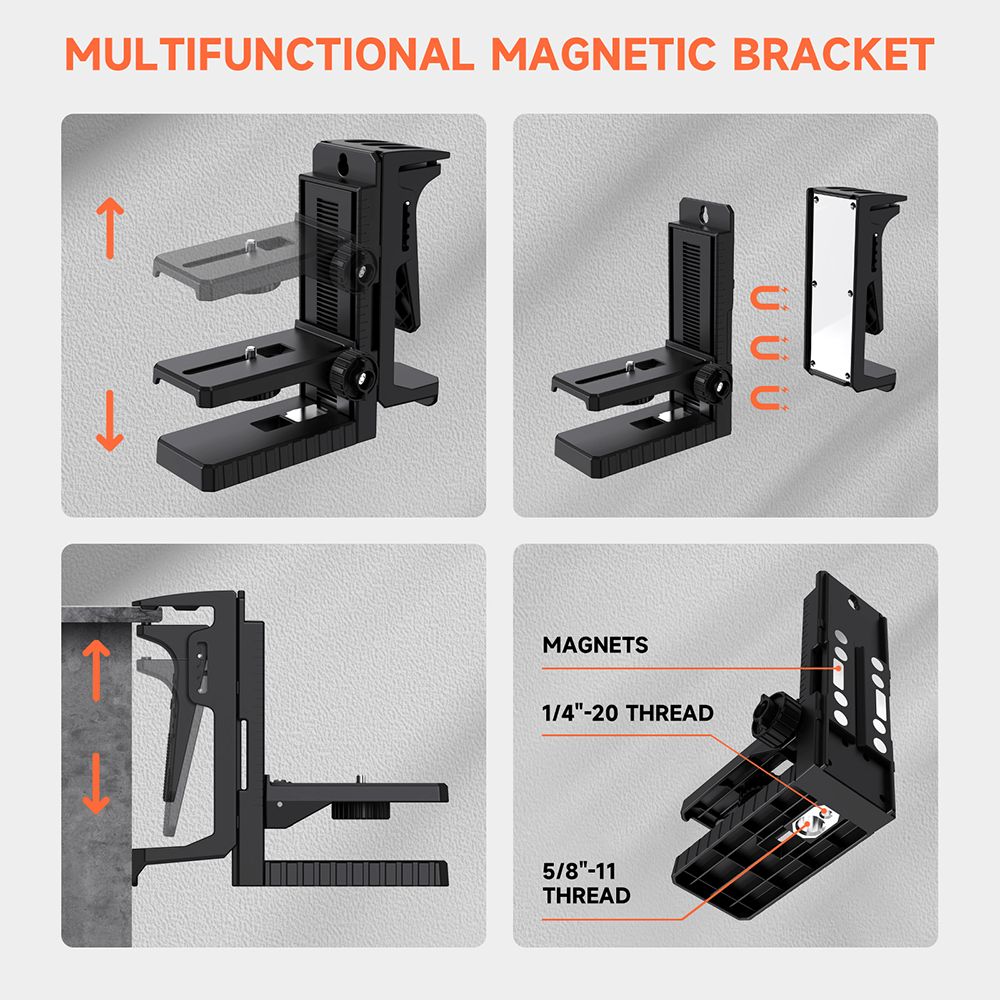 MULTIFUNCTIONAL MAGNETIC BRACKET

MAGNETS

1/4"-20 THREAD

5/8"-11 THREAD