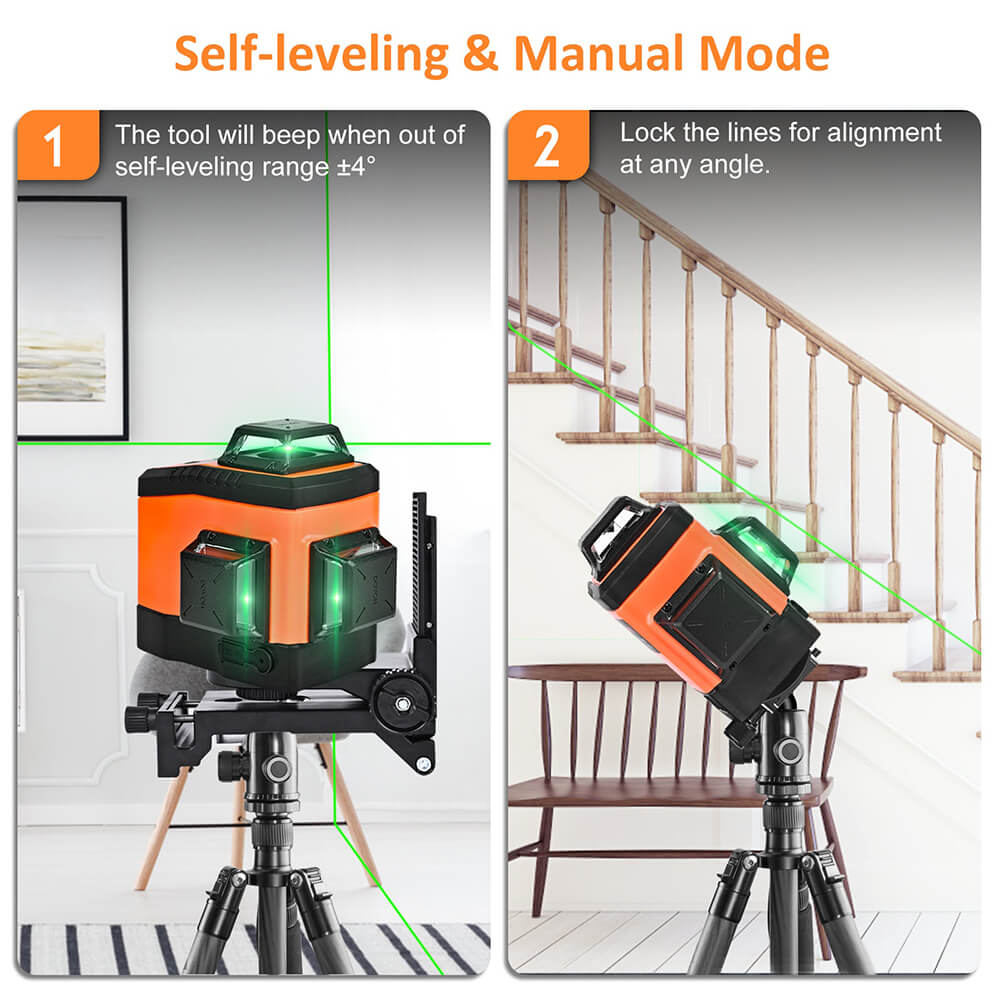 Self-leveling & Manual Mode

1 The tool will beep when out of self-leveling range ±4°

2 Lock the lines for alignment at any angle.