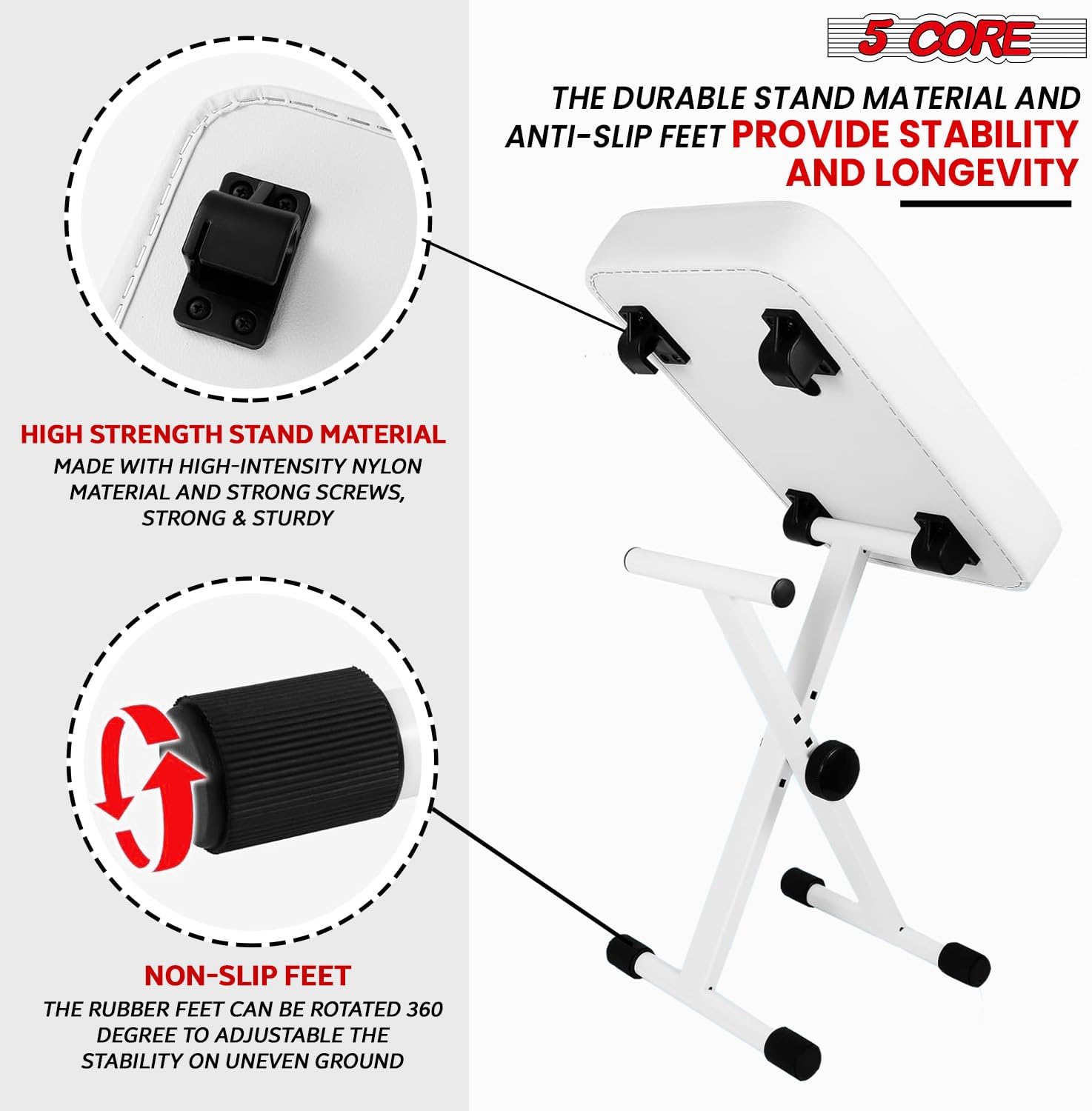 5 CORE

THE DURABLE STAND MATERIAL AND ANTI-SLIP FEET PROVIDE STABILITY AND LONGEVITY

HIGH STRENGTH STAND MATERIAL
MADE WITH HIGH-INTENSITY NYLON MATERIAL AND STRONG SCREWS, STRONG & STURDY

NON-SLIP FEET
THE RUBBER FEET CAN BE ROTATED 360 DEGREE TO ADJUSTABLE THE STABILITY ON UNEVEN GROUND