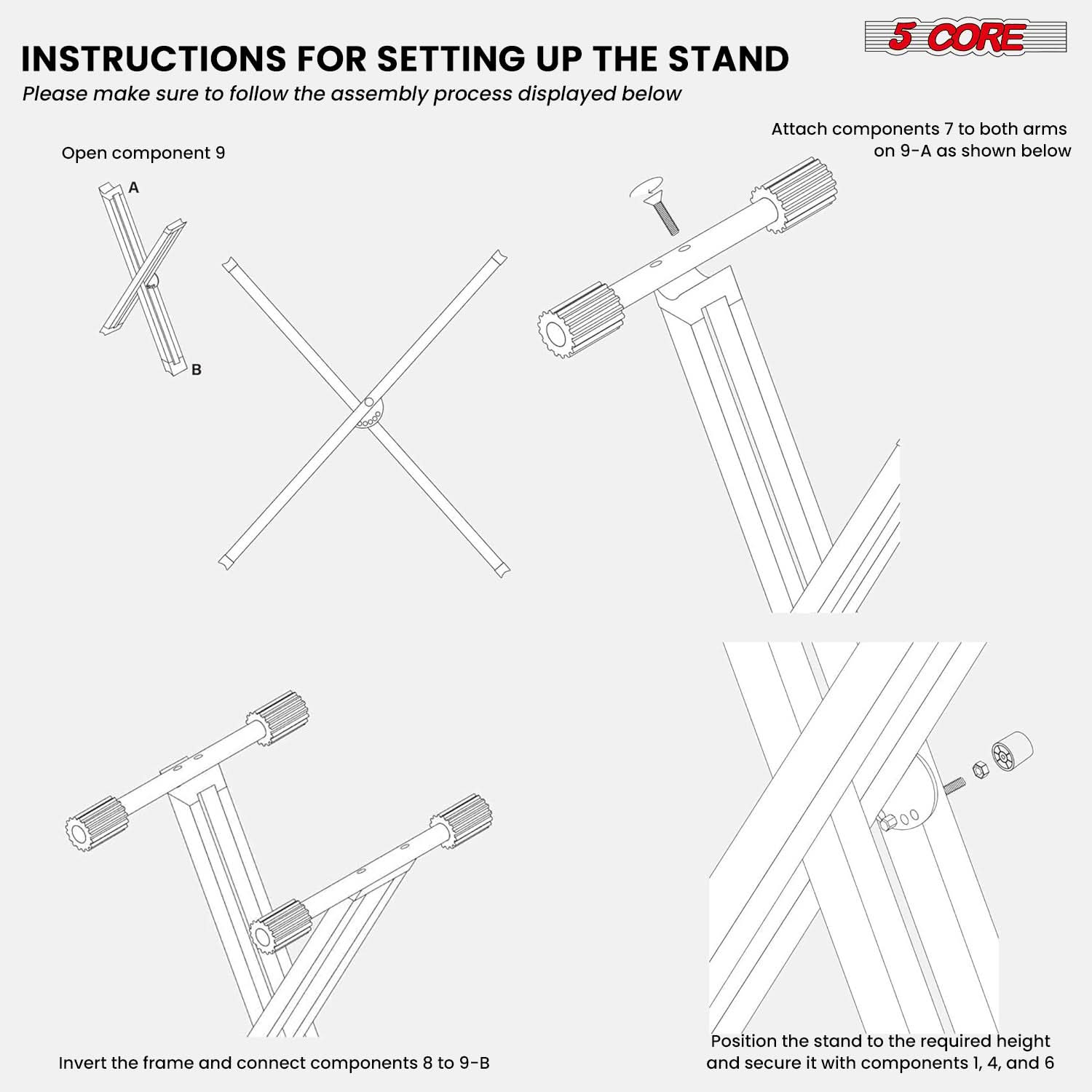 INSTRUCTIONS FOR SETTING UP THE STAND

5 CORE

Please make sure to follow the assembly process displayed below

Open component 9

A

B

Attach components 7 to both arms on 9-A as shown below

Invert the frame and connect components 8 to 9-B

Position the stand to the required height and secure it with components 1, 4, and 6