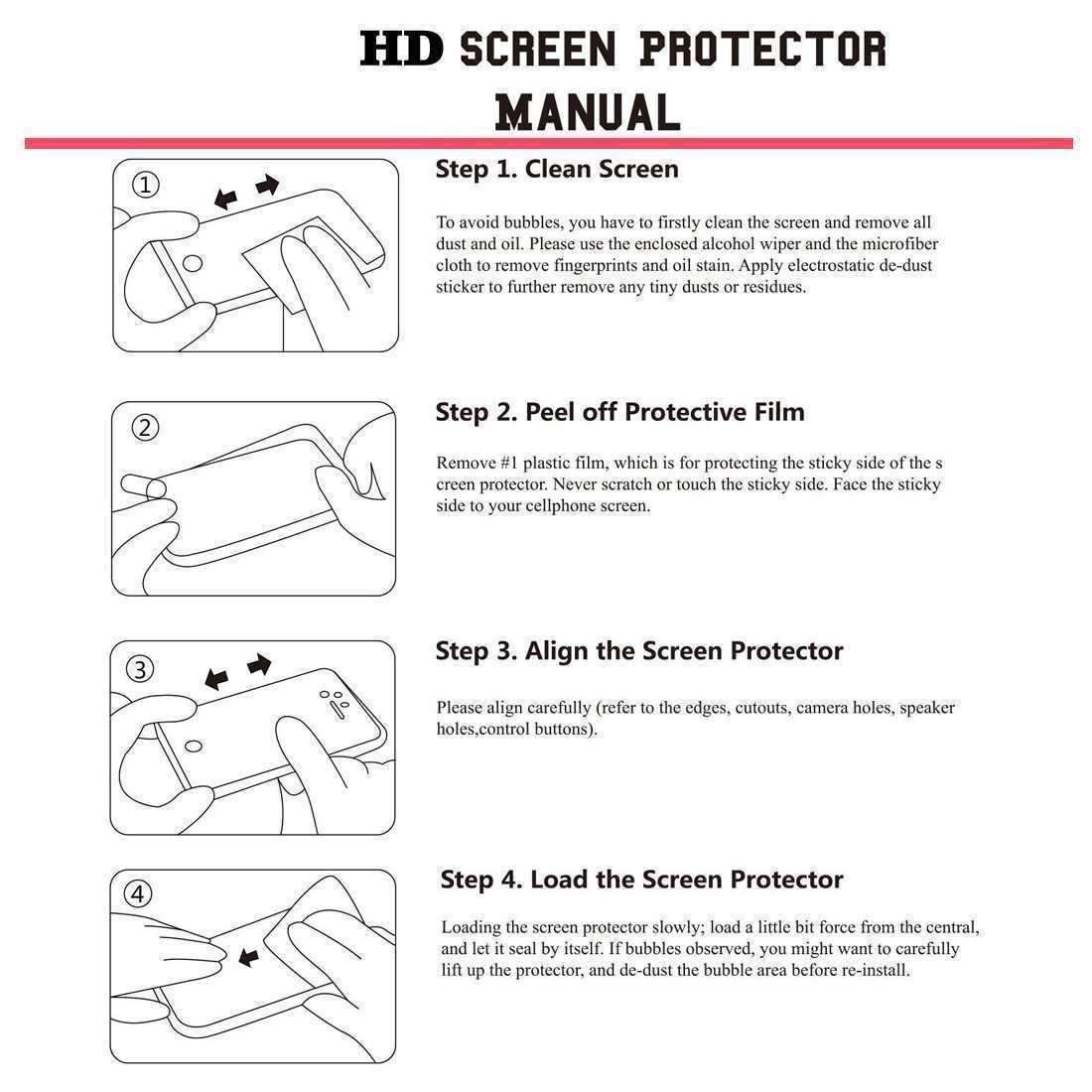 HD SCREEN PROTECTOR MANUAL

①

Step 1. Clean Screen

To avoid bubbles, you have to firstly clean the screen and remove all dust and oil. Please use the enclosed alcohol wiper and the microfiber cloth to remove fingerprints and oil stain. Apply electrostatic de-dust sticker to further remove any tiny dusts or residues.

②

Step 2. Peel off Protective Film

Remove #1 plastic film, which is for protecting the sticky side of the s creen protector. Never scratch or touch the sticky side. Face the sticky side to your cellphone screen.

③

Step 3. Align the Screen Protector

Please align carefully (refer to the edges, cutouts, camera holes, speaker holes,control buttons).

④

Step 4. Load the Screen Protector

Loading the screen protector slowly; load a little bit force from the central, and let it seal by itself. If bubbles observed, you might want to carefully lift up the protector, and de-dust the bubble area before re-install.