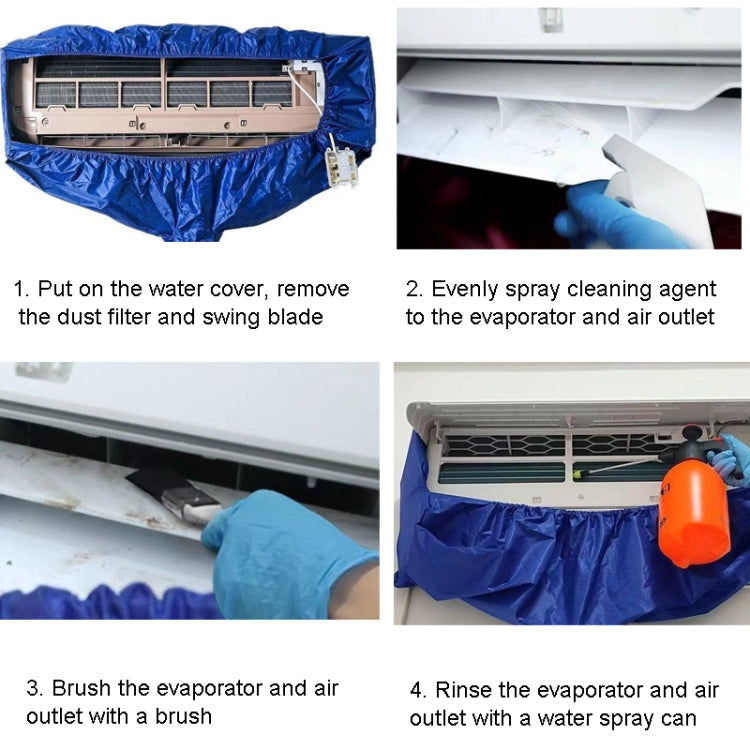 1. Put on the water cover, remove the dust filter and swing blade

2. Evenly spray cleaning agent to the evaporator and air outlet

3. Brush the evaporator and air outlet with a brush

4. Rinse the evaporator and air outlet with a water spray can