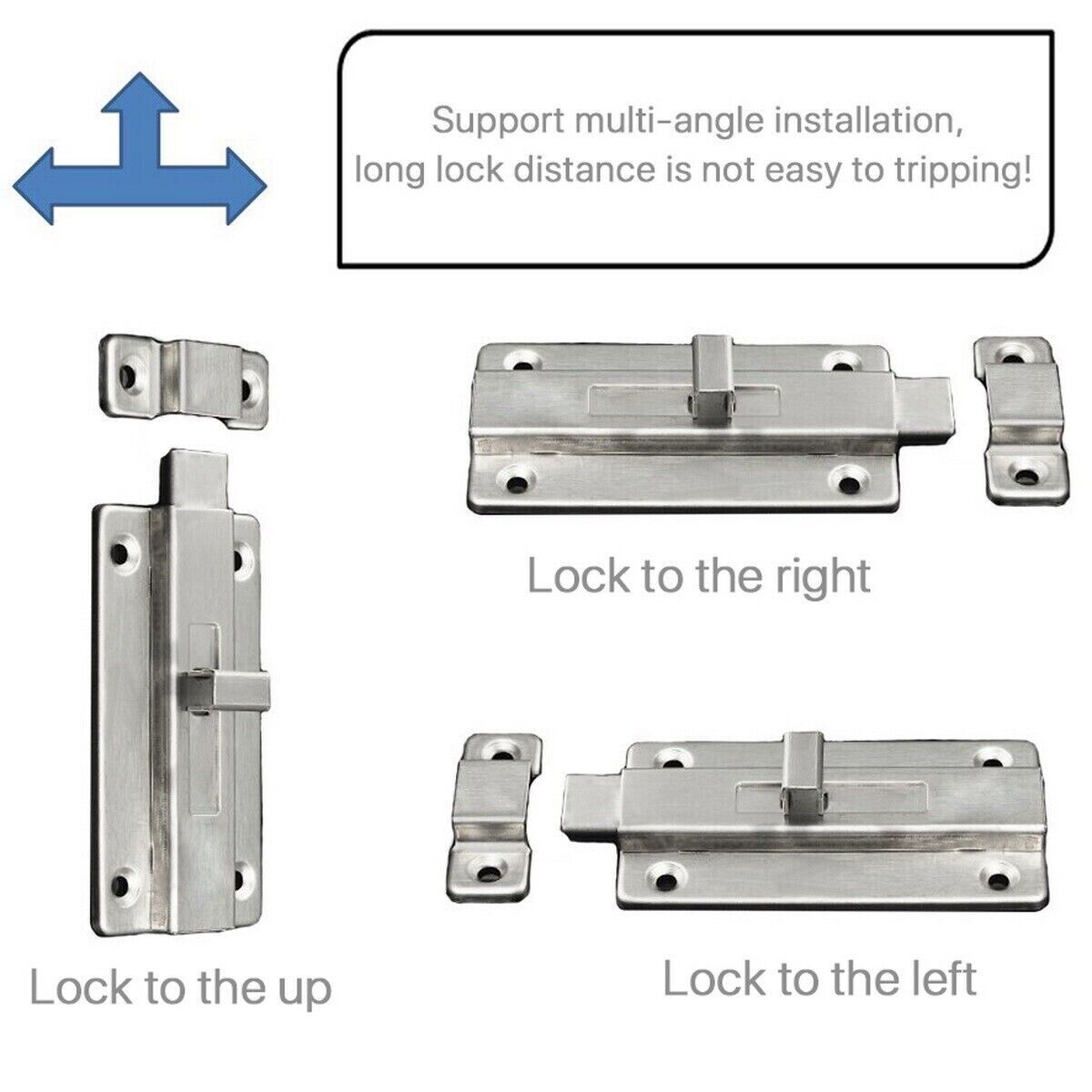 Support multi-angle installation, long lock distance is not easy to tripping!

Lock to the right

Lock to the up

Lock to the left