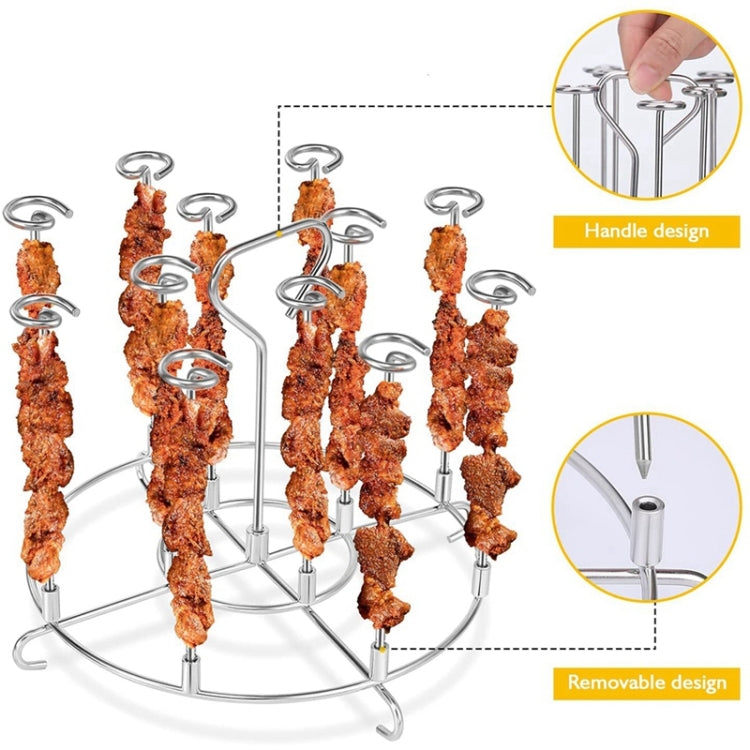 Handle design

Removable design