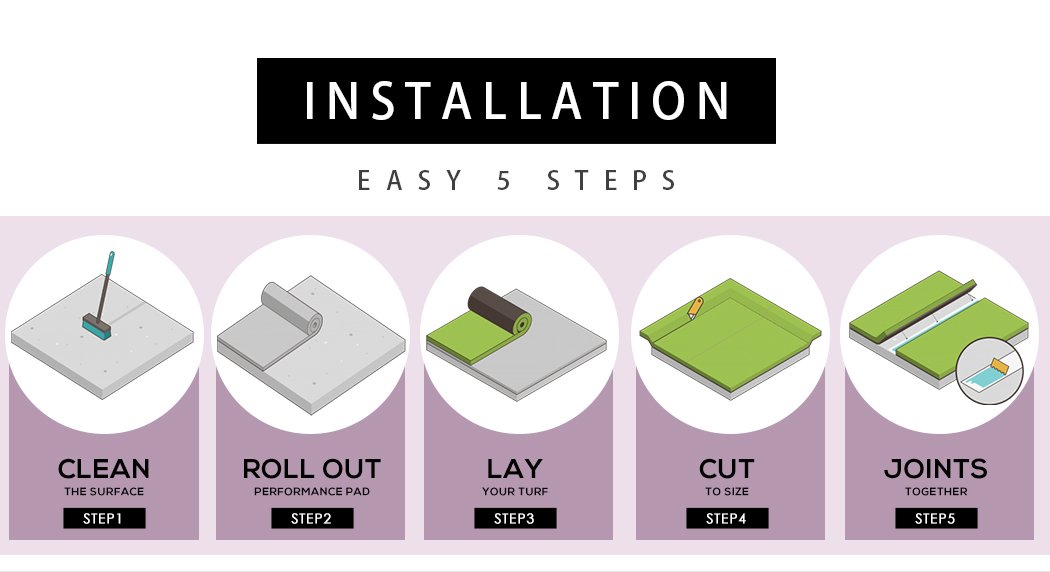 INSTALLATION

EASY 5 STEPS

CLEAN
THE SURFACE
STEP1

ROLL OUT
PERFORMANCE PAD
STEP2

LAY
YOUR TURF
STEP3

CUT
TO SIZE
STEP4

JOINTS
TOGETHER
STEP5