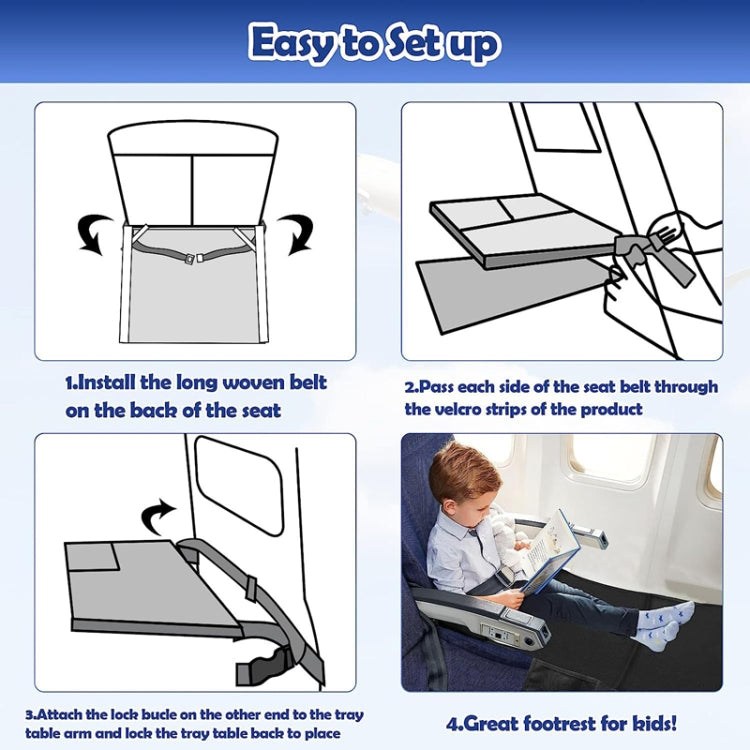 Easy to Set up

1.Install the long woven belt on the back of the seat

2.Pass each side of the seat belt through the velcro strips of the product

3.Attach the lock bucle on the other end to the tray table arm and lock the tray table back to place

4.Great footrest for kids!