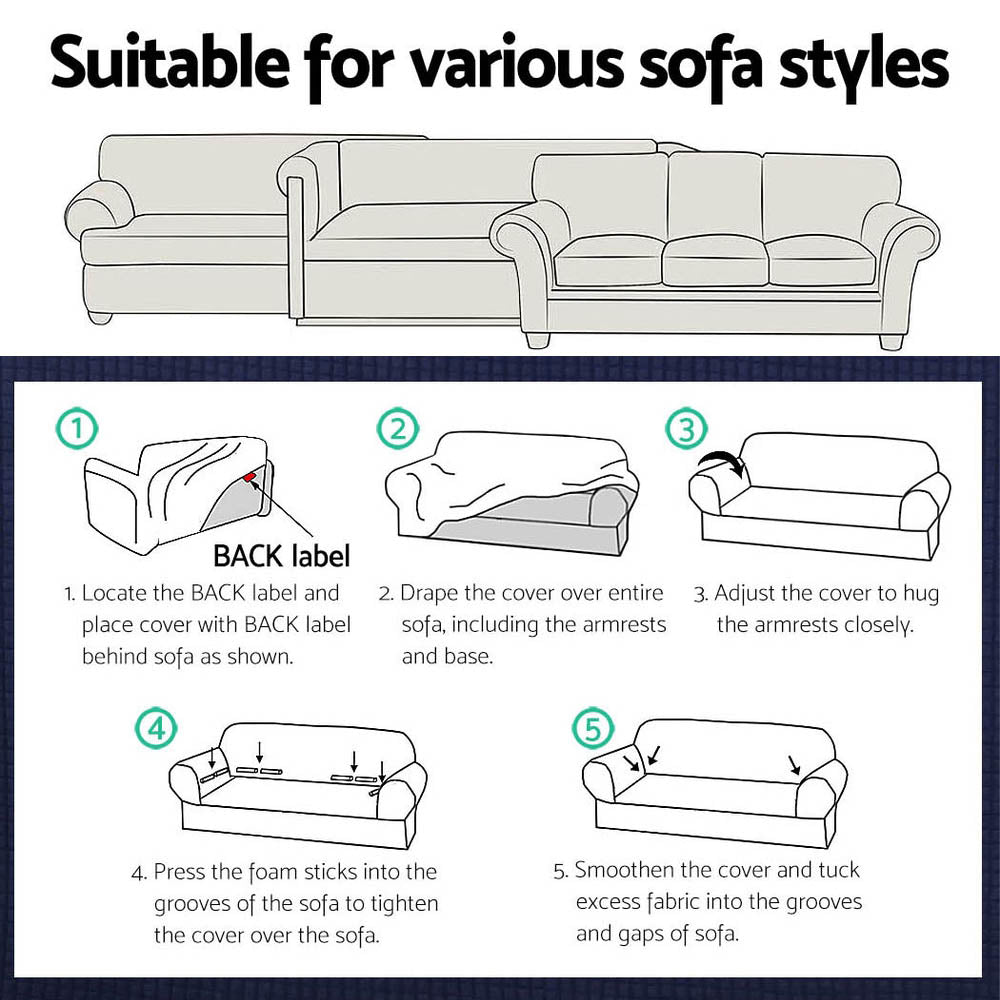 Suitable for various sofa styles

1

BACK label

1. Locate the BACK label and place cover with BACK label behind sofa as shown.

2

2. Drape the cover over entire sofa, including the armrests and base.

3

3. Adjust the cover to hug the armrests closely.

4

4. Press the foam sticks into the grooves of the sofa to tighten the cover over the sofa.

5

5. Smoothen the cover and tuck excess fabric into the grooves and gaps of sofa.