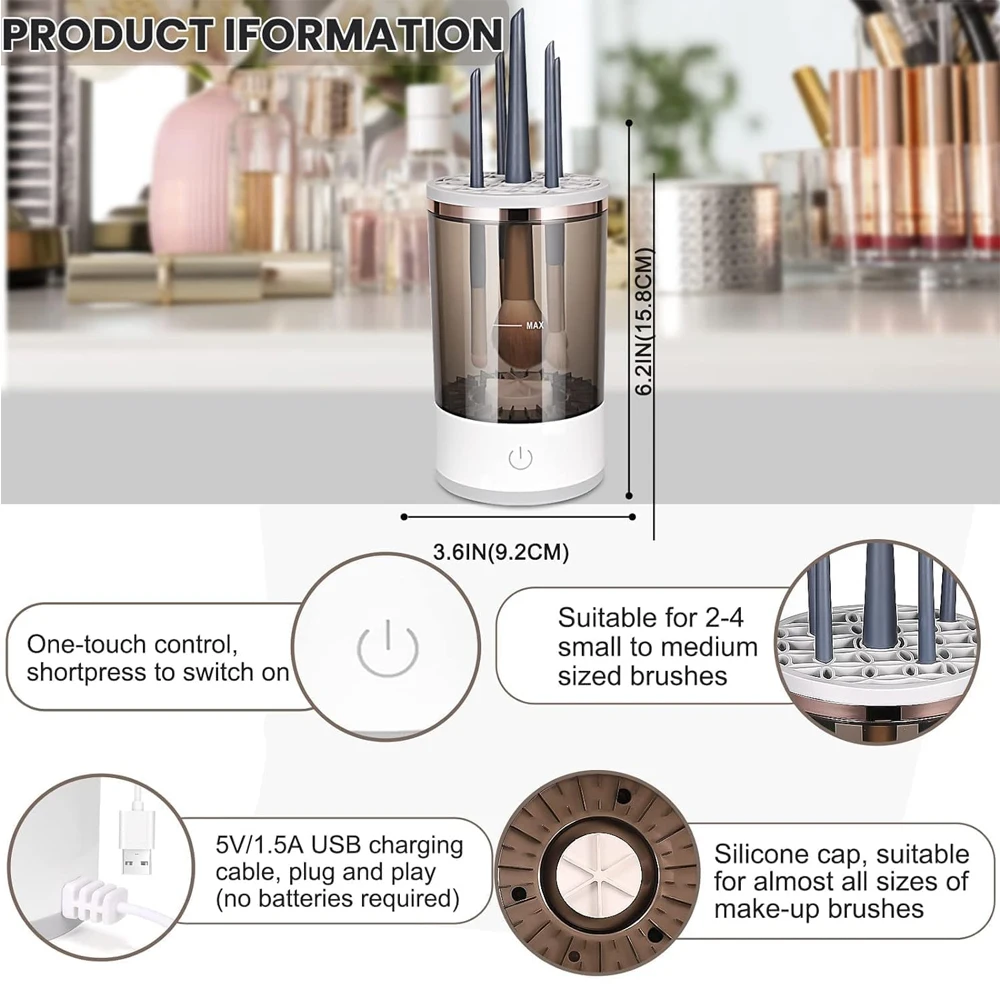 PRODUCT IFORMATION

MAX

6.2IN(15.8CM)

3.6IN(9.2CM)

One-touch control, shortpress to switch on

Suitable for 2-4 small to medium sized brushes

5V/1.5A USB charging cable, plug and play (no batteries required)

Silicone cap, suitable for almost all sizes of make-up brushes