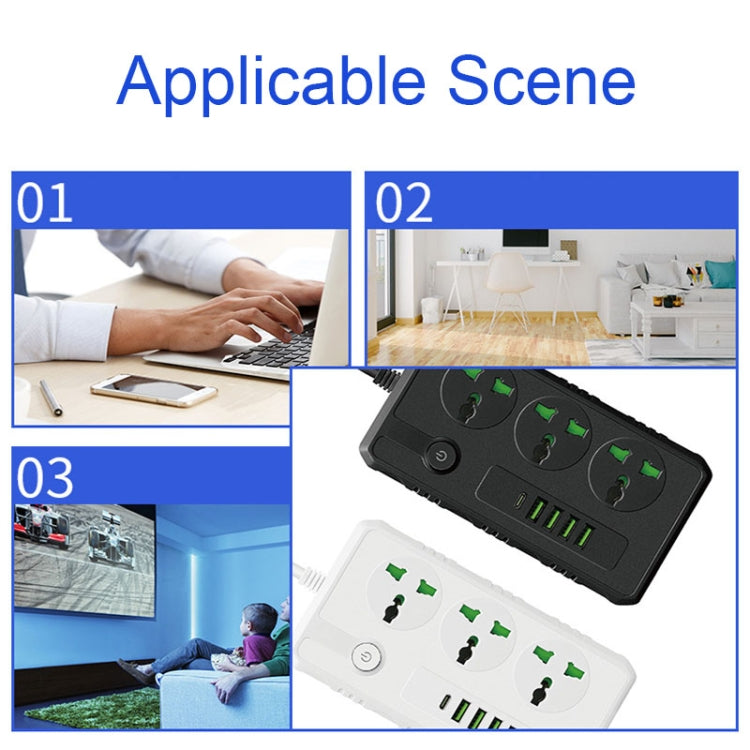 Applicable Scene

01

02

03