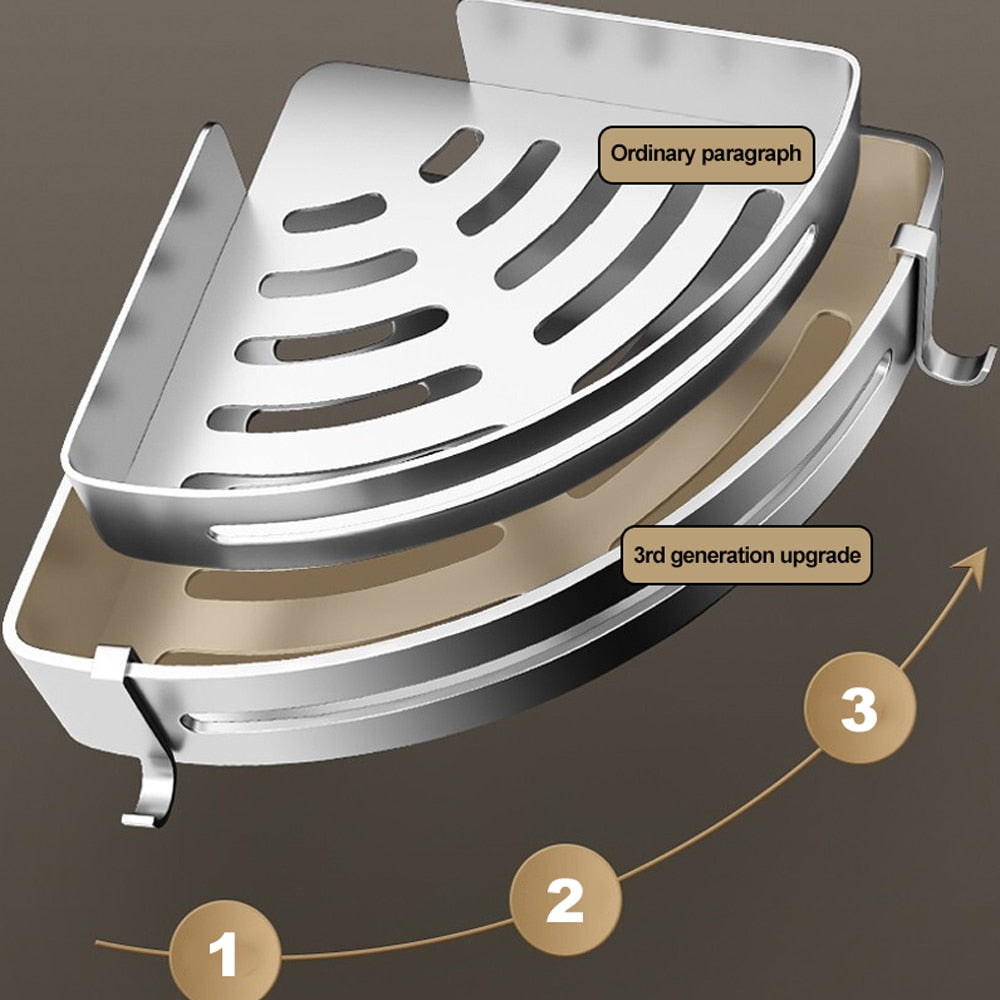 Ordinary paragraph

3rd generation upgrade

3

2

1