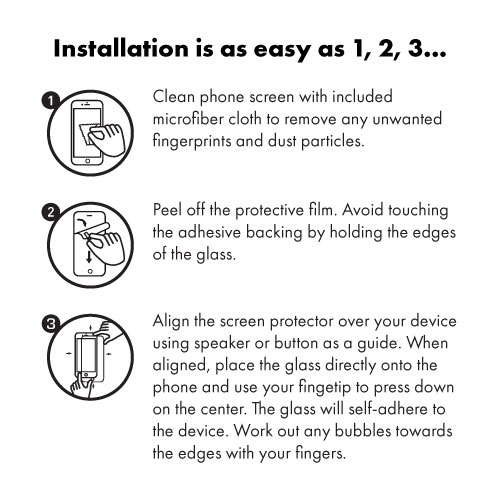 Installation is as easy as 1, 2, 3...

1

Clean phone screen with included microfiber cloth to remove any unwanted fingerprints and dust particles.

2

Peel off the protective film. Avoid touching the adhesive backing by holding the edges of the glass.

3

Align the screen protector over your device using speaker or button as a guide. When aligned, place the glass directly onto the phone and use your fingetip to press down on the center. The glass will self-adhere to the device. Work out any bubbles towards the edges with your fingers.