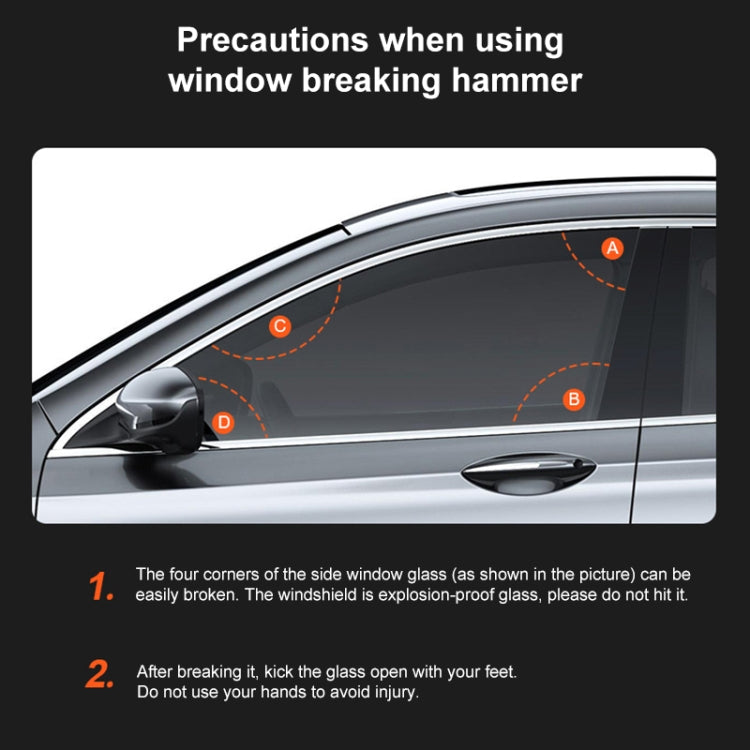 Precautions when using window breaking hammer

A

C

B

D

1. The four corners of the side window glass (as shown in the picture) can be easily broken. The windshield is explosion-proof glass, please do not hit it.

2. After breaking it, kick the glass open with your feet.
Do not use your hands to avoid injury.