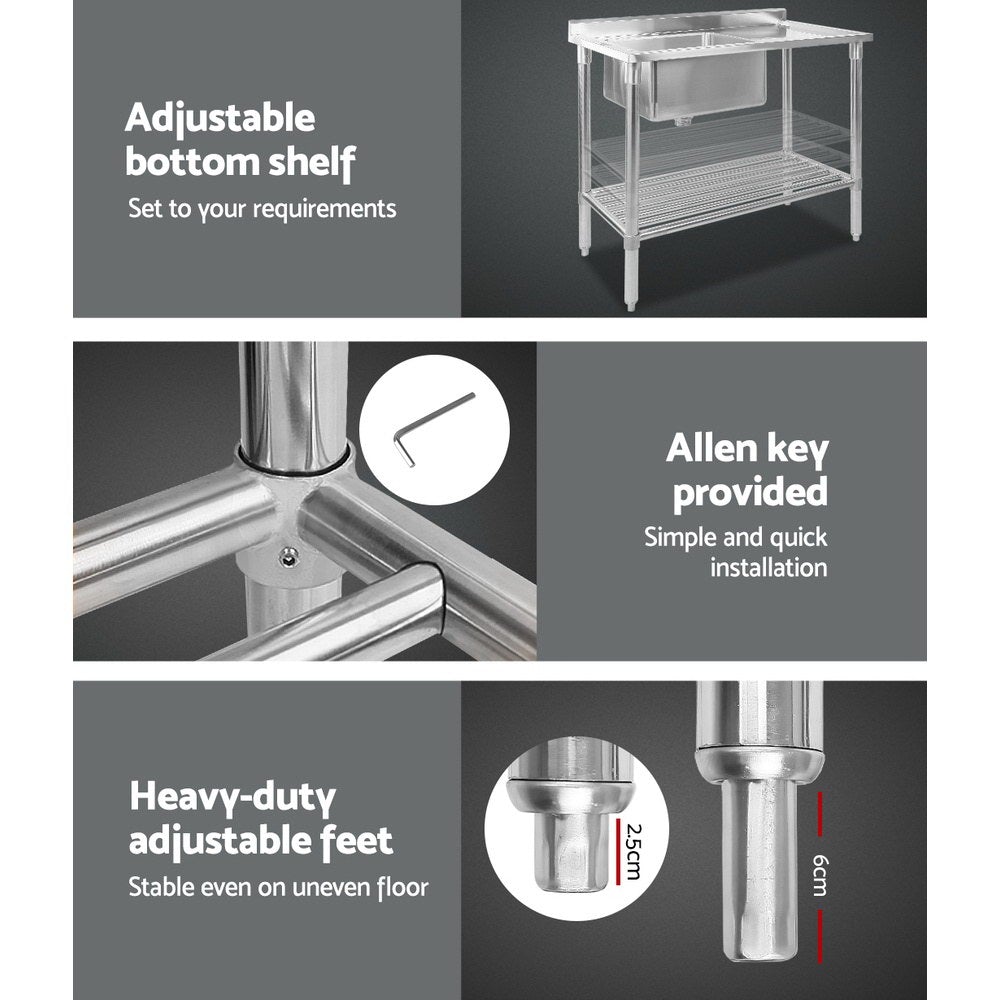 Adjustable bottom shelf
Set to your requirements

Allen key provided
Simple and quick installation

Heavy-duty adjustable feet
Stable even on uneven floor

2.5cm

6cm