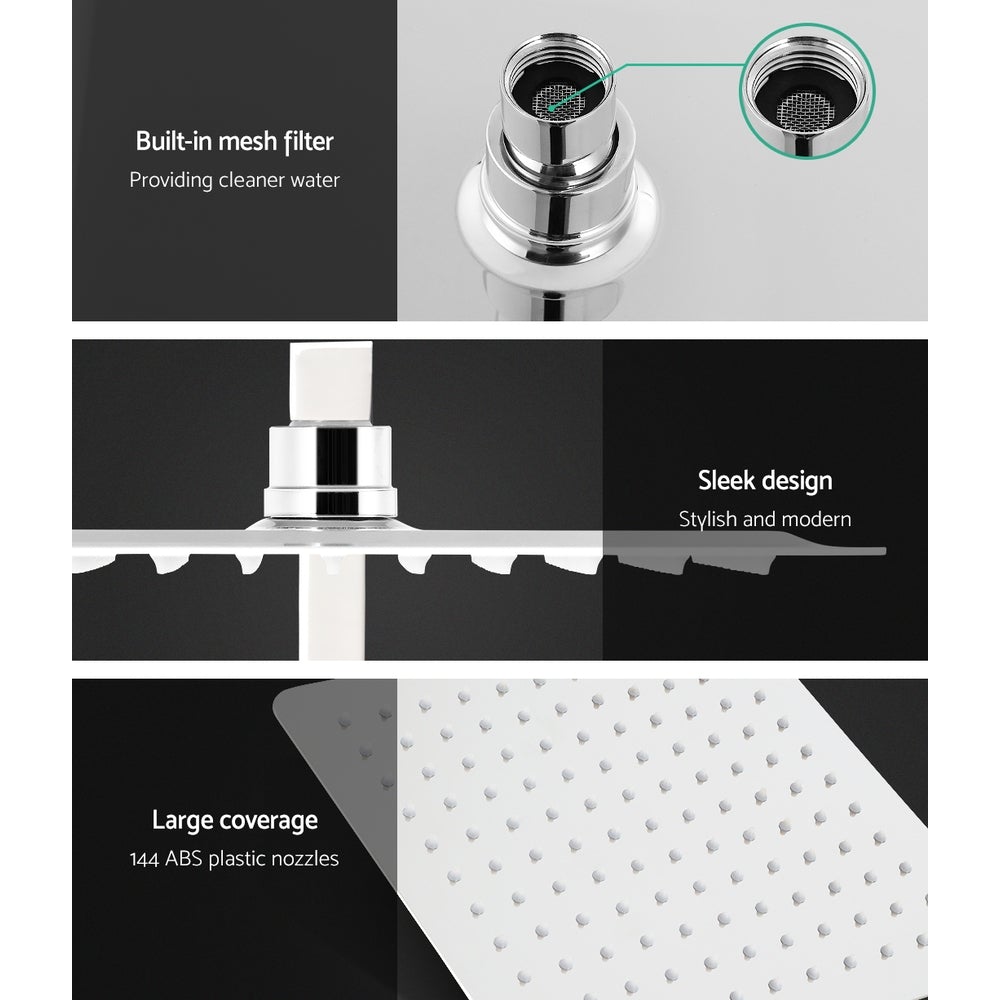 Built-in mesh filter
Providing cleaner water

Sleek design
Stylish and modern

Large coverage
144 ABS plastic nozzles