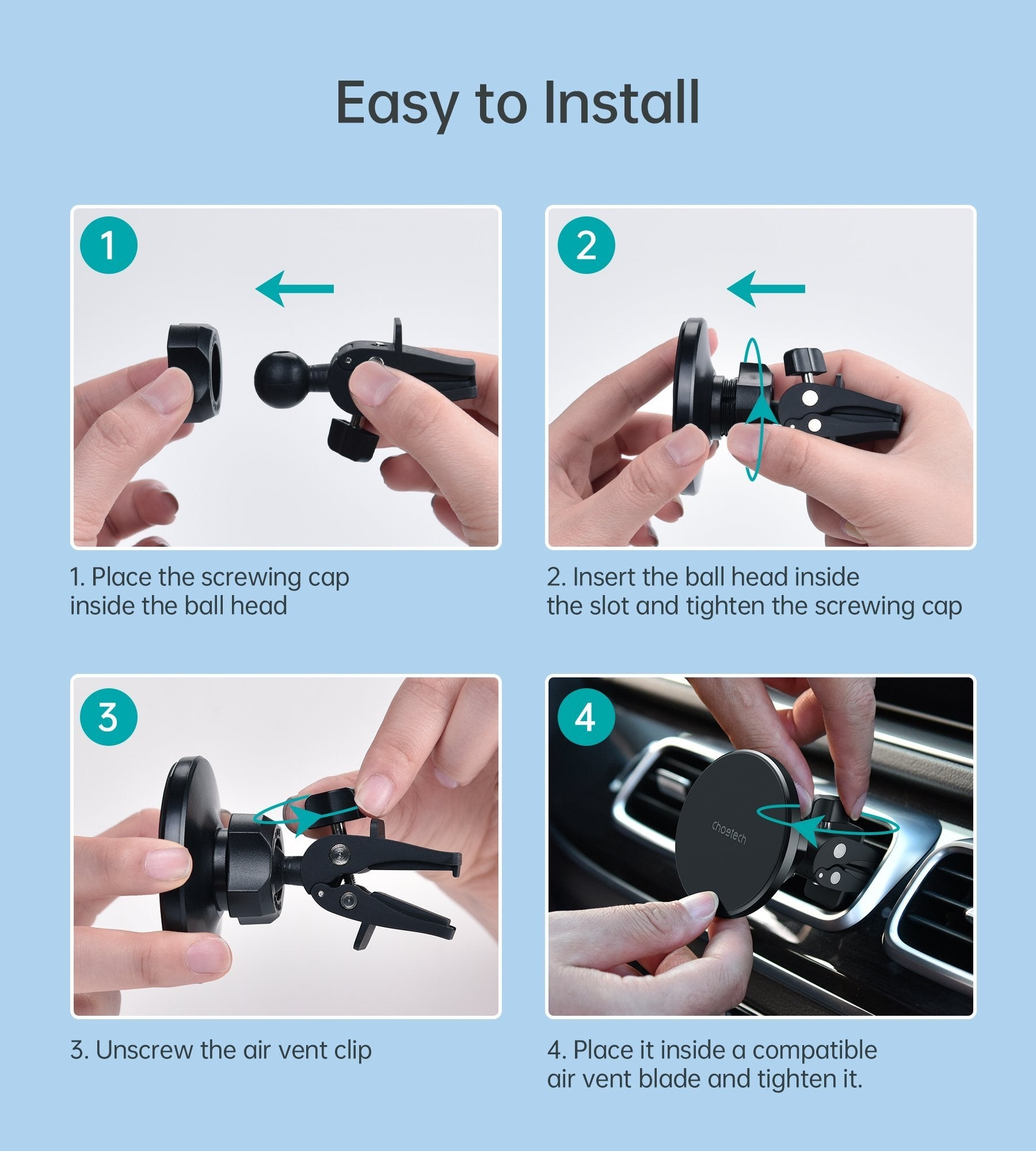 Easy to Install

1

1. Place the screwing cap inside the ball head

2

2. Insert the ball head inside the slot and tighten the screwing cap

3

3. Unscrew the air vent clip

4

choetech

4. Place it inside a compatible air vent blade and tighten it.