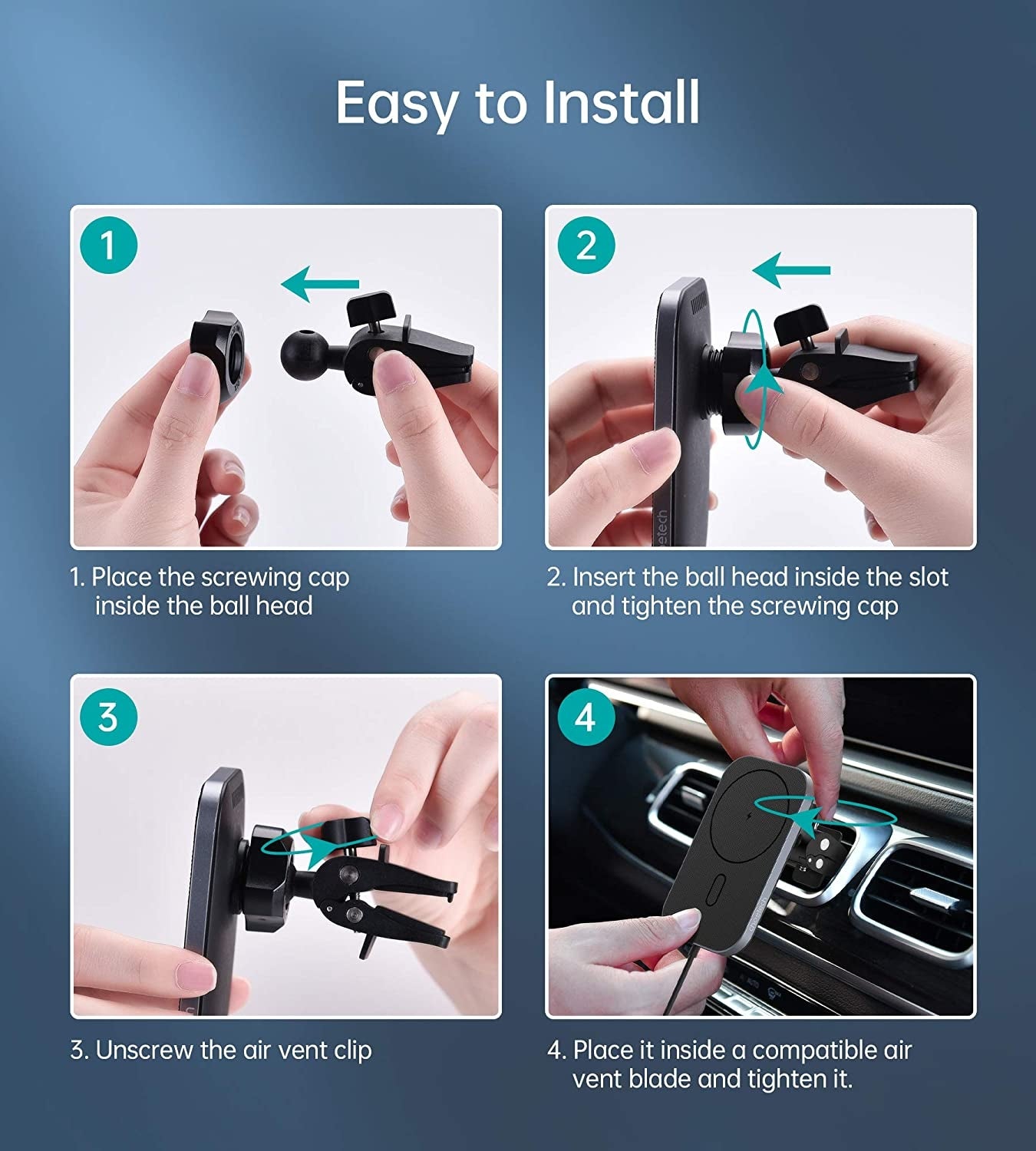 Easy to Install

1

1. Place the screwing cap inside the ball head

2

2. Insert the ball head inside the slot and tighten the screwing cap

3

3. Unscrew the air vent clip

4

4. Place it inside a compatible air vent blade and tighten it.