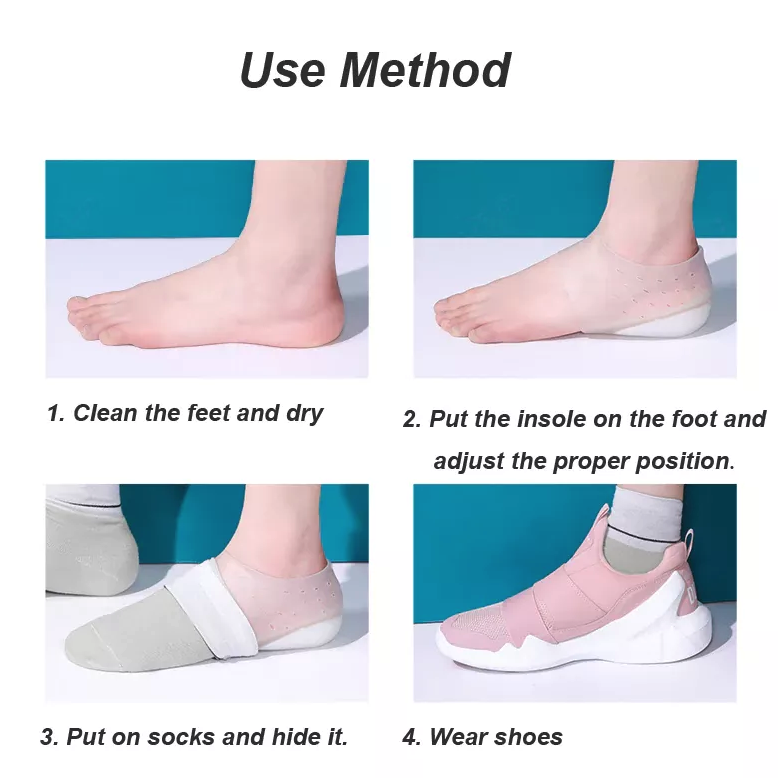 Use Method

1. Clean the feet and dry

2. Put the insole on the foot and adjust the proper position.

3. Put on socks and hide it.

4. Wear shoes