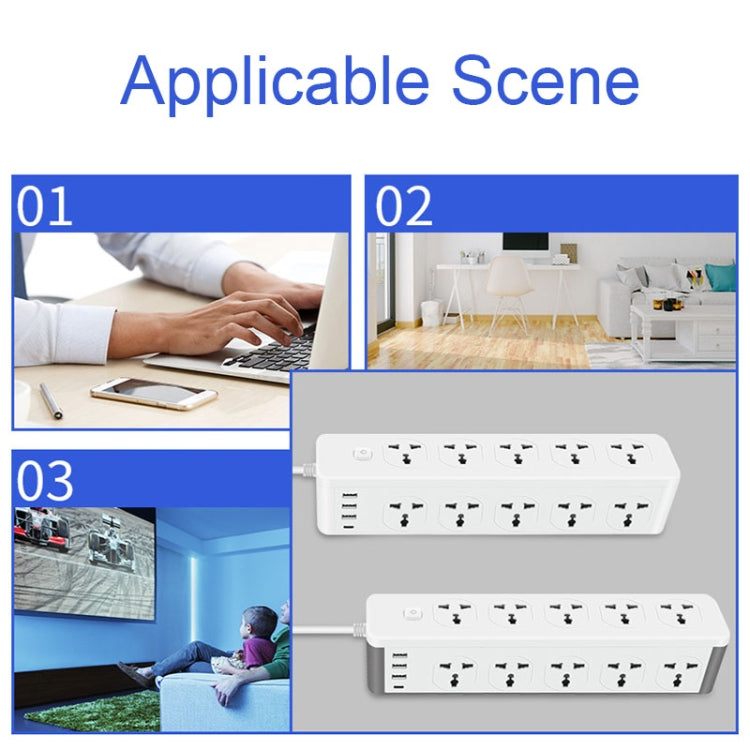 Applicable Scene

01

02

03